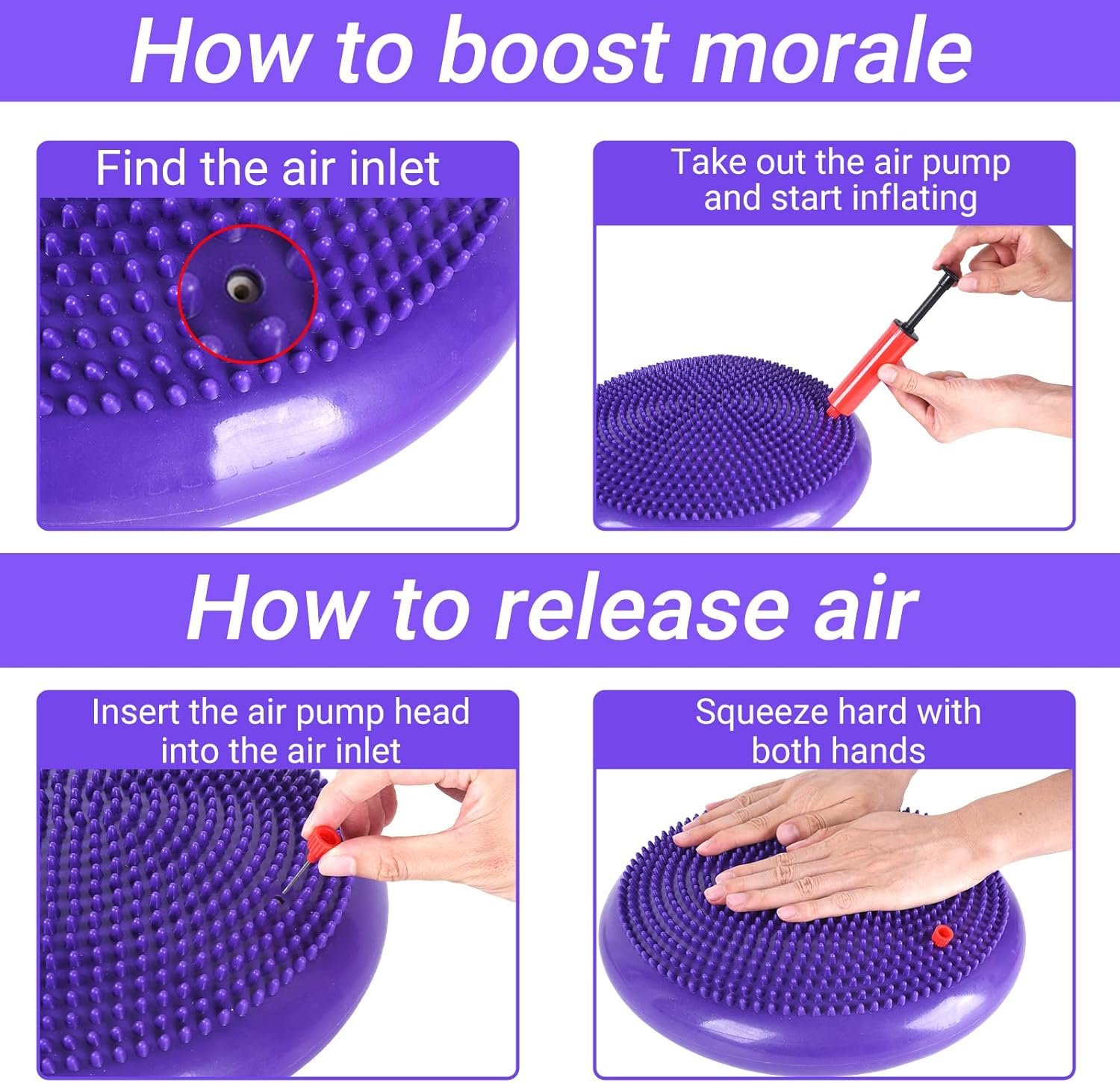 How to boost morale

Find the air inlet

Take out the air pump and start inflating

How to release air

Insert the air pump head into the air inlet

Squeeze hard with both hands