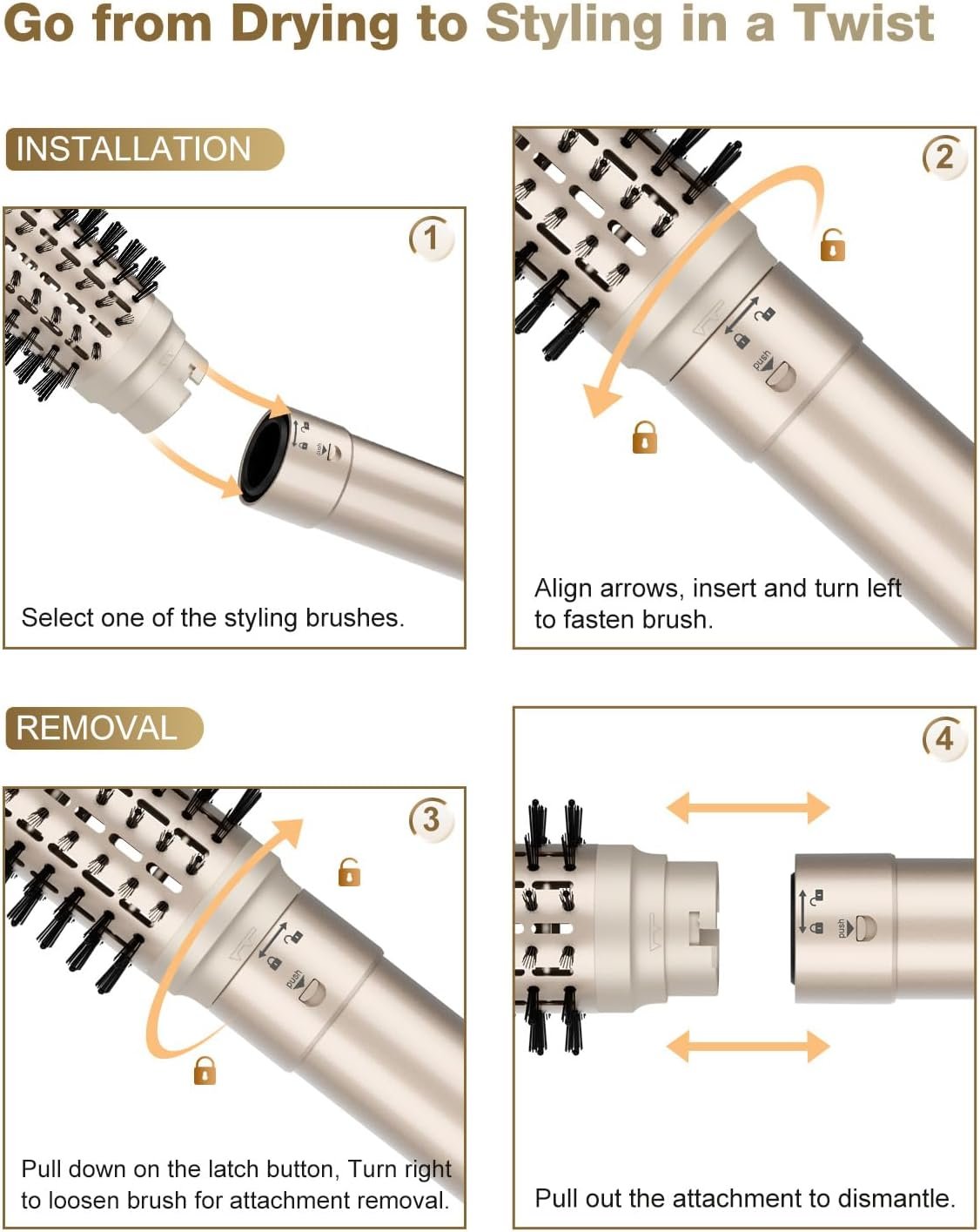 Go from Drying to Styling in a Twist

INSTALLATION

1

push

Select one of the styling brushes.

2

push

Align arrows, insert and turn left to fasten brush.

REMOVAL

3

push

Pull down on the latch button, Turn right to loosen brush for attachment removal.

4

push

Pull out the attachment to dismantle.