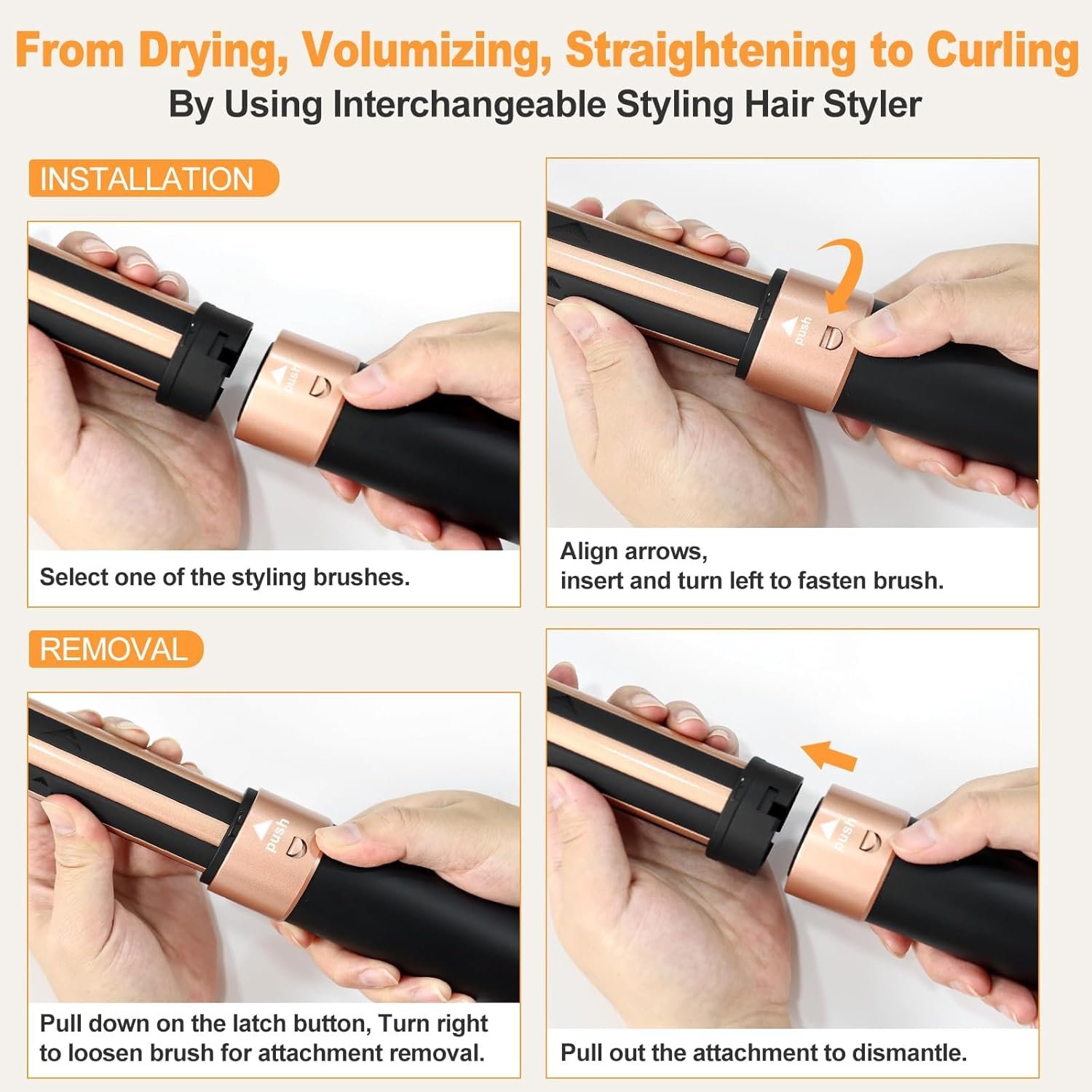 From Drying, Volumizing, Straightening to Curling
By Using Interchangeable Styling Hair Styler

INSTALLATION

push

Select one of the styling brushes.

push

Align arrows,
insert and turn left to fasten brush.

REMOVAL

push

Pull down on the latch button, Turn right to loosen brush for attachment removal.

push

Pull out the attachment to dismantle.