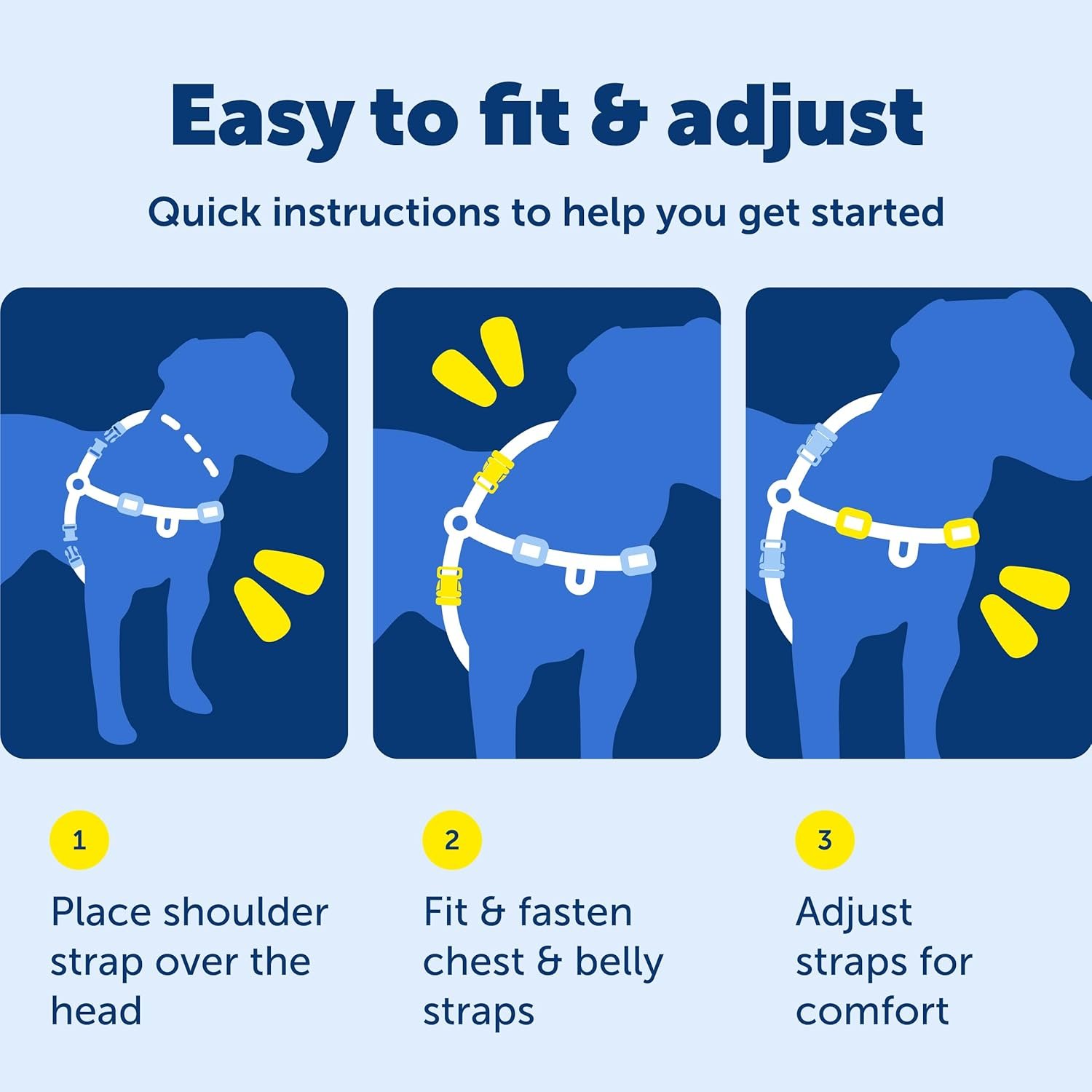 Easy to fit & adjust

Quick instructions to help you get started

1

Place shoulder strap over the head

2

Fit & fasten chest & belly straps

3

Adjust straps for comfort