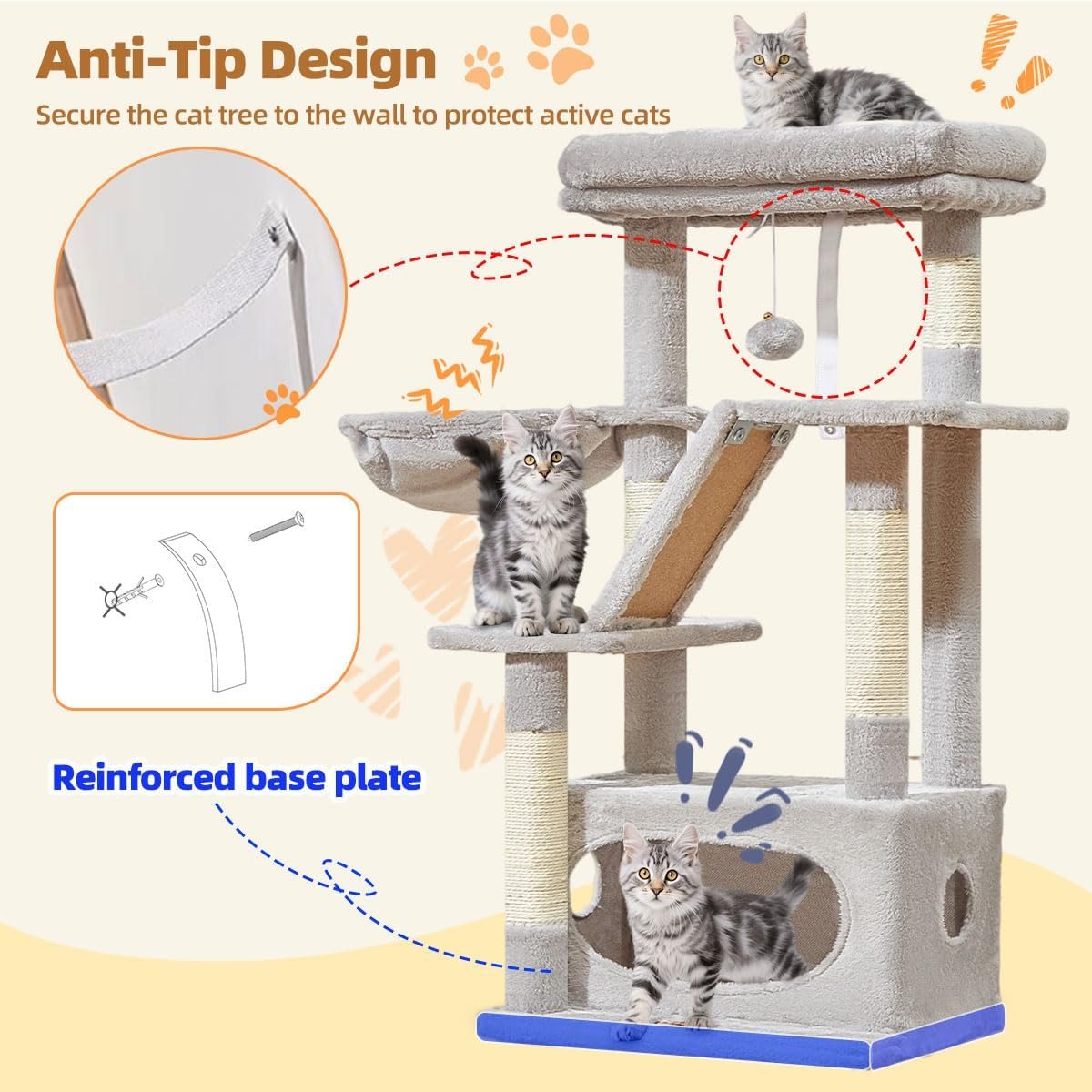 Anti-Tip Design

Secure the cat tree to the wall to protect active cats

Reinforced base plate