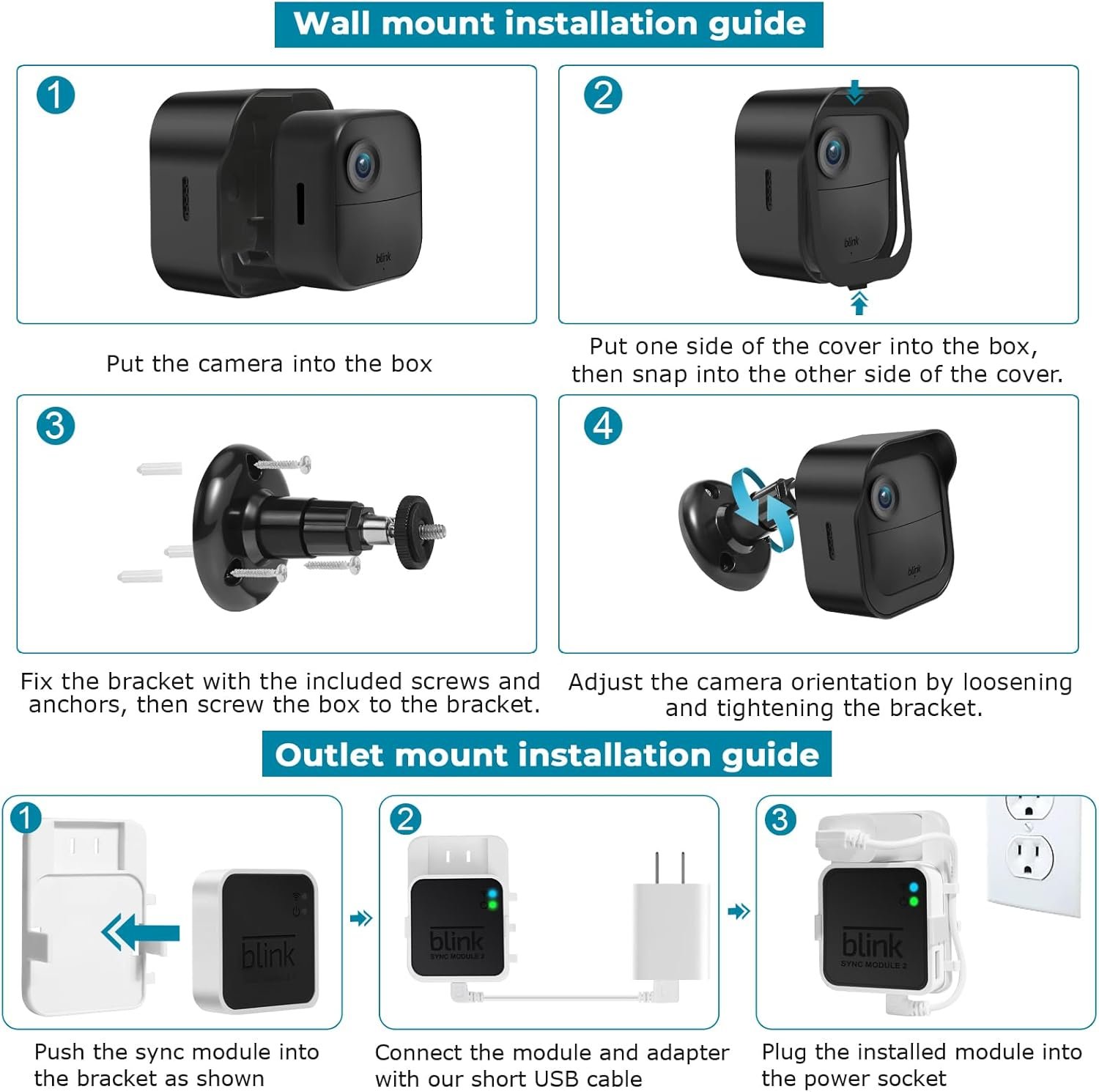 Wall mount installation guide

1

blink

Put the camera into the box

2

blink

Put one side of the cover into the box, then snap into the other side of the cover.

3

Fix the bracket with the included screws and anchors, then screw the box to the bracket.

4

blink

Adjust the camera orientation by loosening and tightening the bracket.

Outlet mount installation guide

1

blink

Push the sync module into the bracket as shown

2

blink
SYNC MODULE 2

Connect the module and adapter with our short USB cable

3

blink
SYNC MODULE 2

Plug the installed module into the power socket