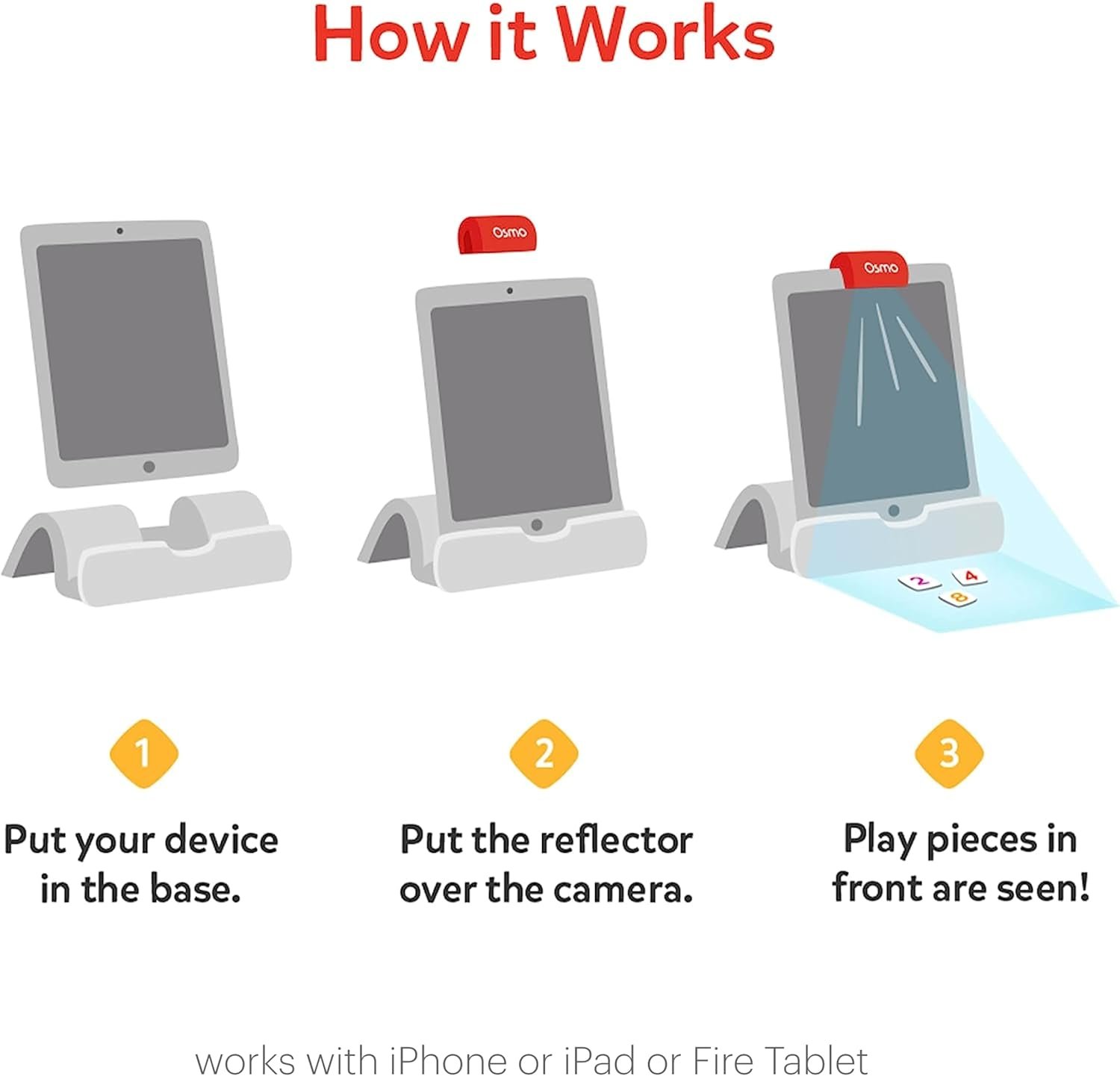 How it Works

Osmo

Osmo

2 4 8

1

Put your device in the base.

2

Put the reflector over the camera.

3

Play pieces in front are seen!

works with iPhone or iPad or Fire Tablet