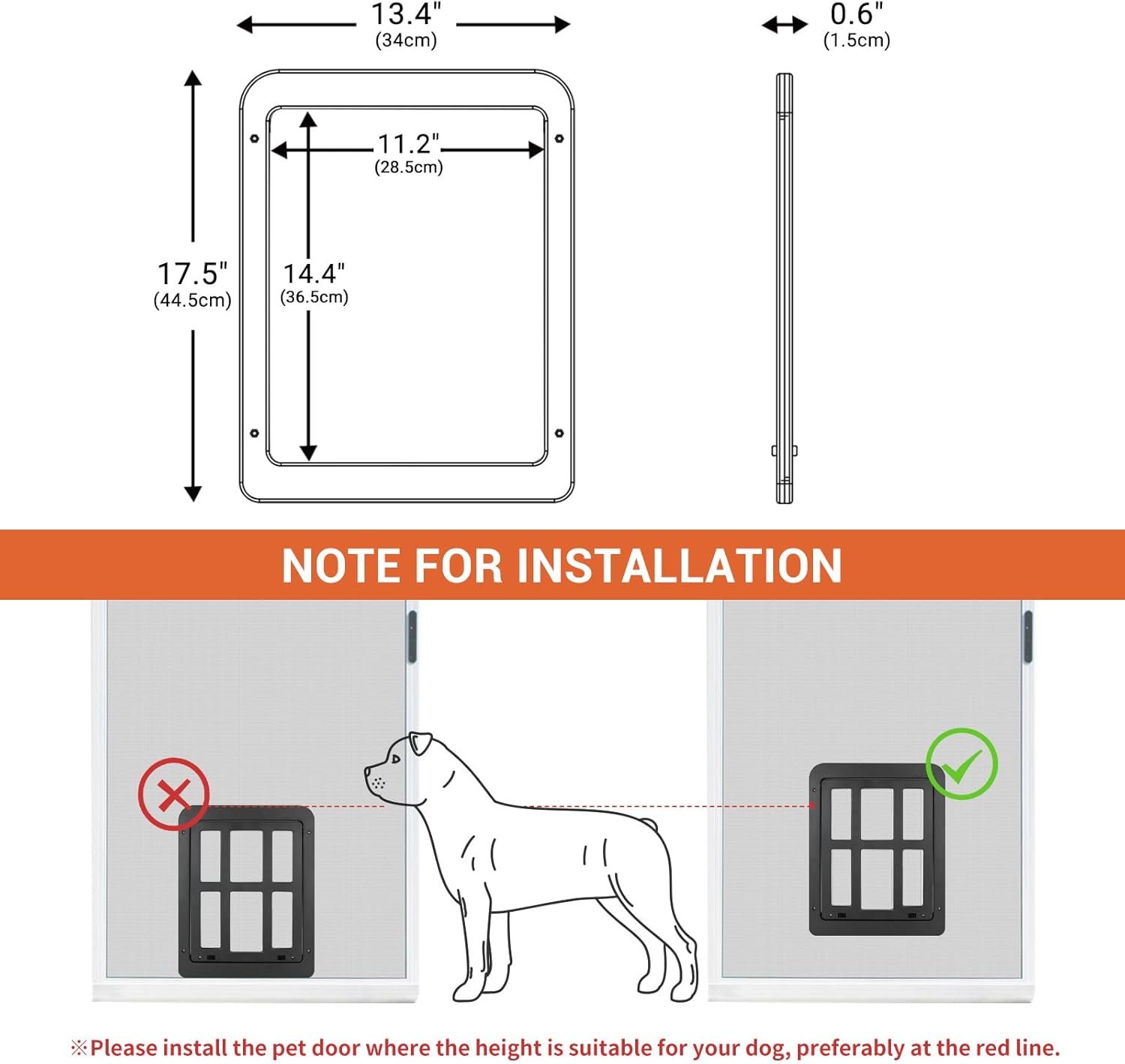 13.4"
(34cm)

0.6"
(1.5cm)

11.2"
(28.5cm)

17.5"
(44.5cm)

14.4"
(36.5cm)

NOTE FOR INSTALLATION

※Please install the pet door where the height is suitable for your dog, preferably at the red line.