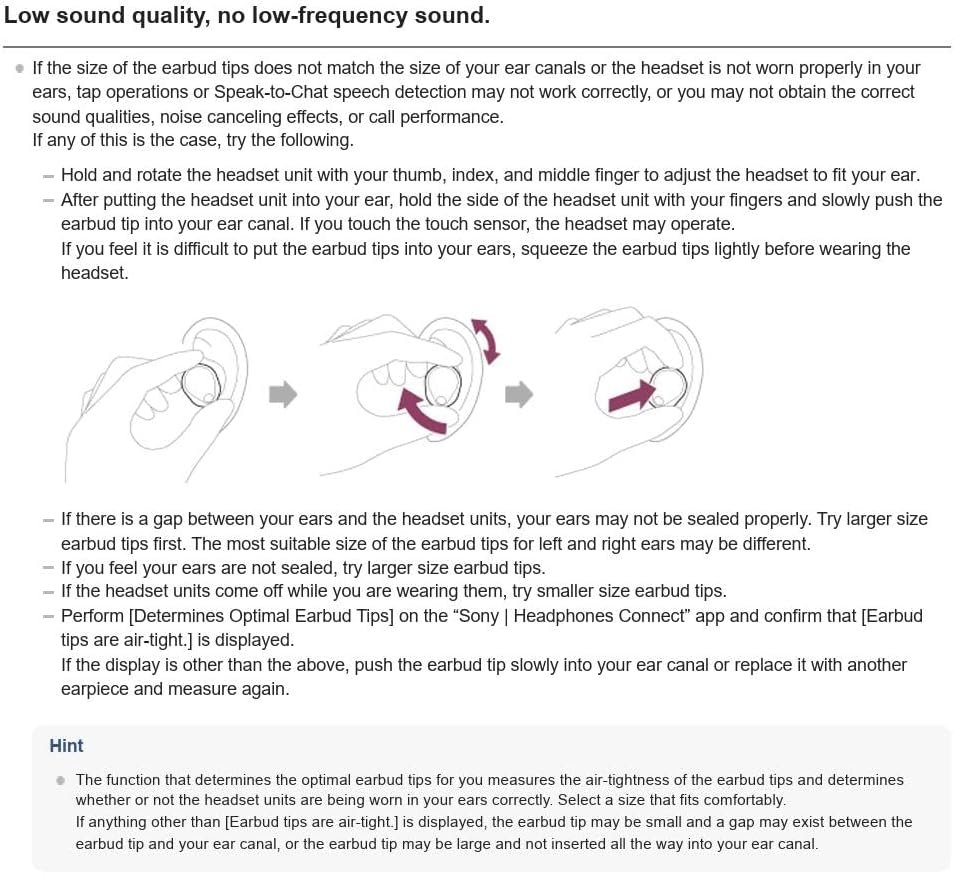 Low sound quality, no low-frequency sound.

If the size of the earbud tips does not match the size of your ear canals or the headset is not worn properly in your ears, tap operations or Speak-to-Chat speech detection may not work correctly, or you may not obtain the correct sound qualities, noise canceling effects, or call performance.
If any of this is the case, try the following.

– Hold and rotate the headset unit with your thumb, index, and middle finger to adjust the headset to fit your ear.
– After putting the headset unit into your ear, hold the side of the headset unit with your fingers and slowly push the earbud tip into your ear canal. If you touch the touch sensor, the headset may operate.
If you feel it is difficult to put the earbud tips into your ears, squeeze the earbud tips lightly before wearing the headset.

– If there is a gap between your ears and the headset units, your ears may not be sealed properly. Try larger size earbud tips first. The most suitable size of the earbud tips for left and right ears may be different.
– If you feel your ears are not sealed, try larger size earbud tips.
– If the headset units come off while you are wearing them, try smaller size earbud tips.
– Perform [Determines Optimal Earbud Tips] on the “Sony | Headphones Connect” app and confirm that [Earbud tips are air-tight.] is displayed.
If the display is other than the above, push the earbud tip slowly into your ear canal or replace it with another earpiece and measure again.

Hint

The function that determines the optimal earbud tips for you measures the air-tightness of the earbud tips and determines whether or not the headset units are being worn in your ears correctly. Select a size that fits comfortably.
If anything other than [Earbud tips are air-tight.] is displayed, the earbud tip may be small and a gap may exist between the earbud tip and your ear canal, or the earbud tip may be large and not inserted all the way into your ear canal.