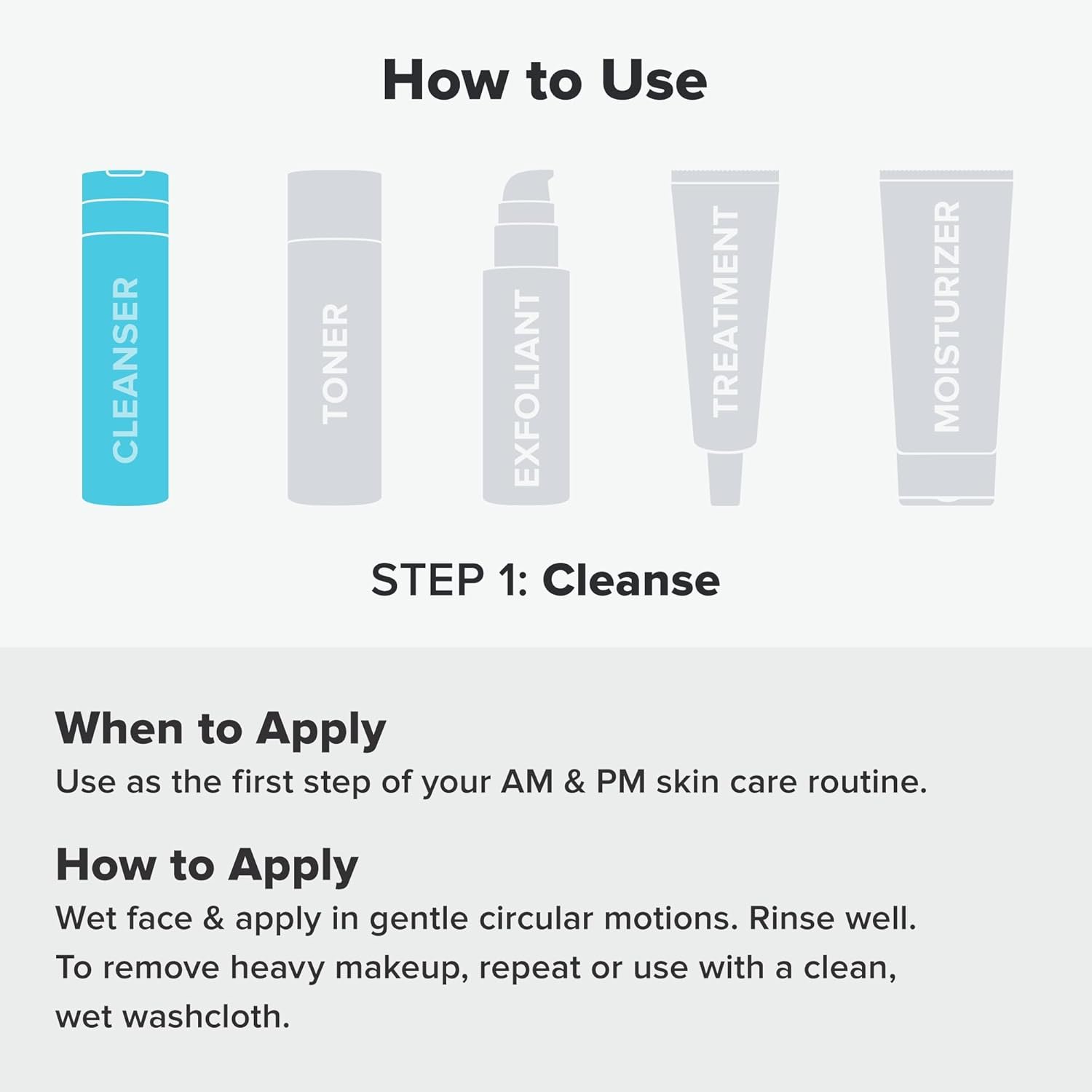 How to Use

CLEANSER

TONER

EXFOLIANT

TREATMENT

MOISTURIZER

STEP 1: Cleanse

When to Apply
Use as the first step of your AM & PM skin care routine.

How to Apply
Wet face & apply in gentle circular motions. Rinse well. To remove heavy makeup, repeat or use with a clean, wet washcloth.