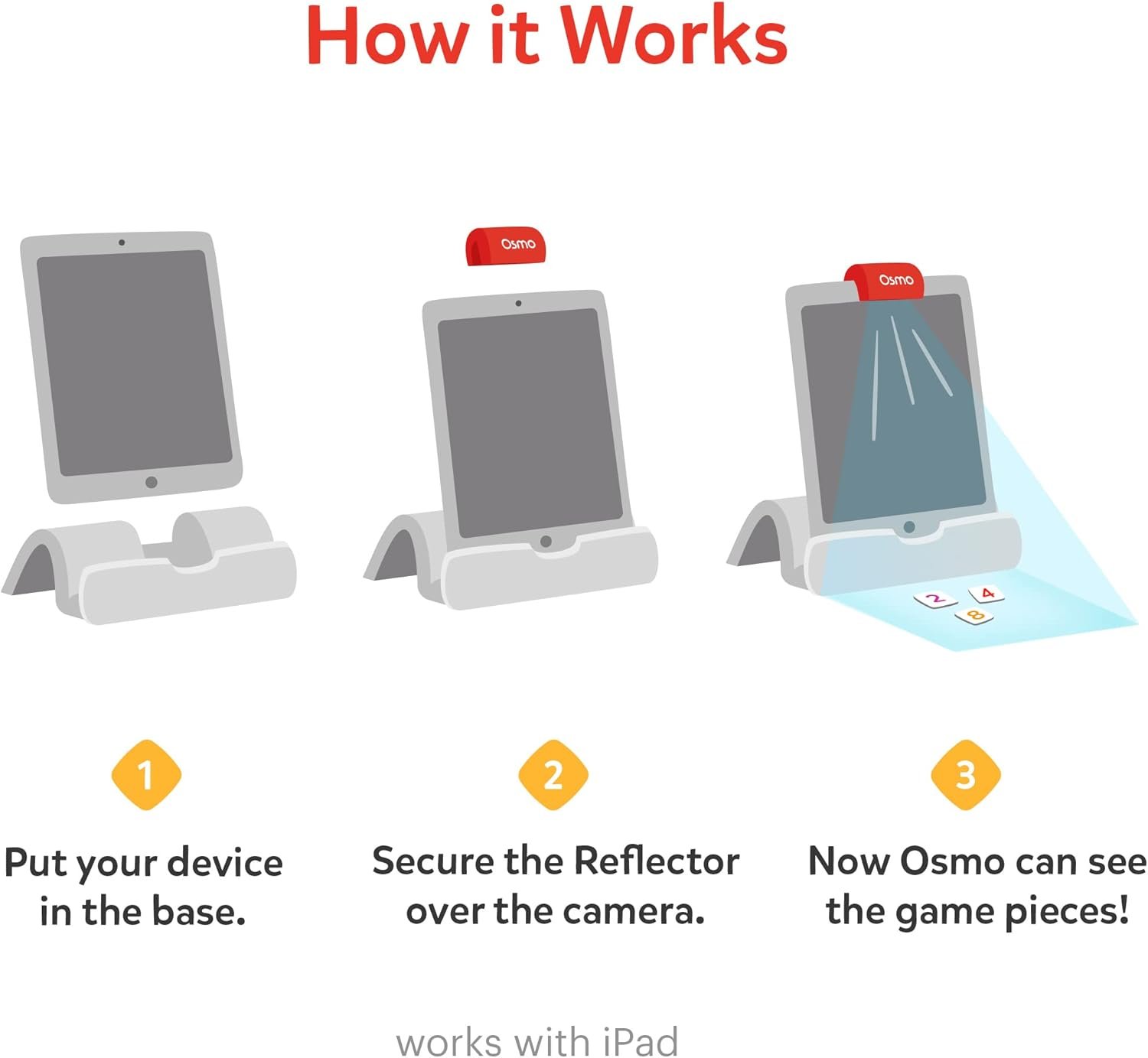 How it Works

Osmo

Osmo

2

4

8

1

Put your device in the base.

2

Secure the Reflector over the camera.

3

Now Osmo can see the game pieces!

works with iPad