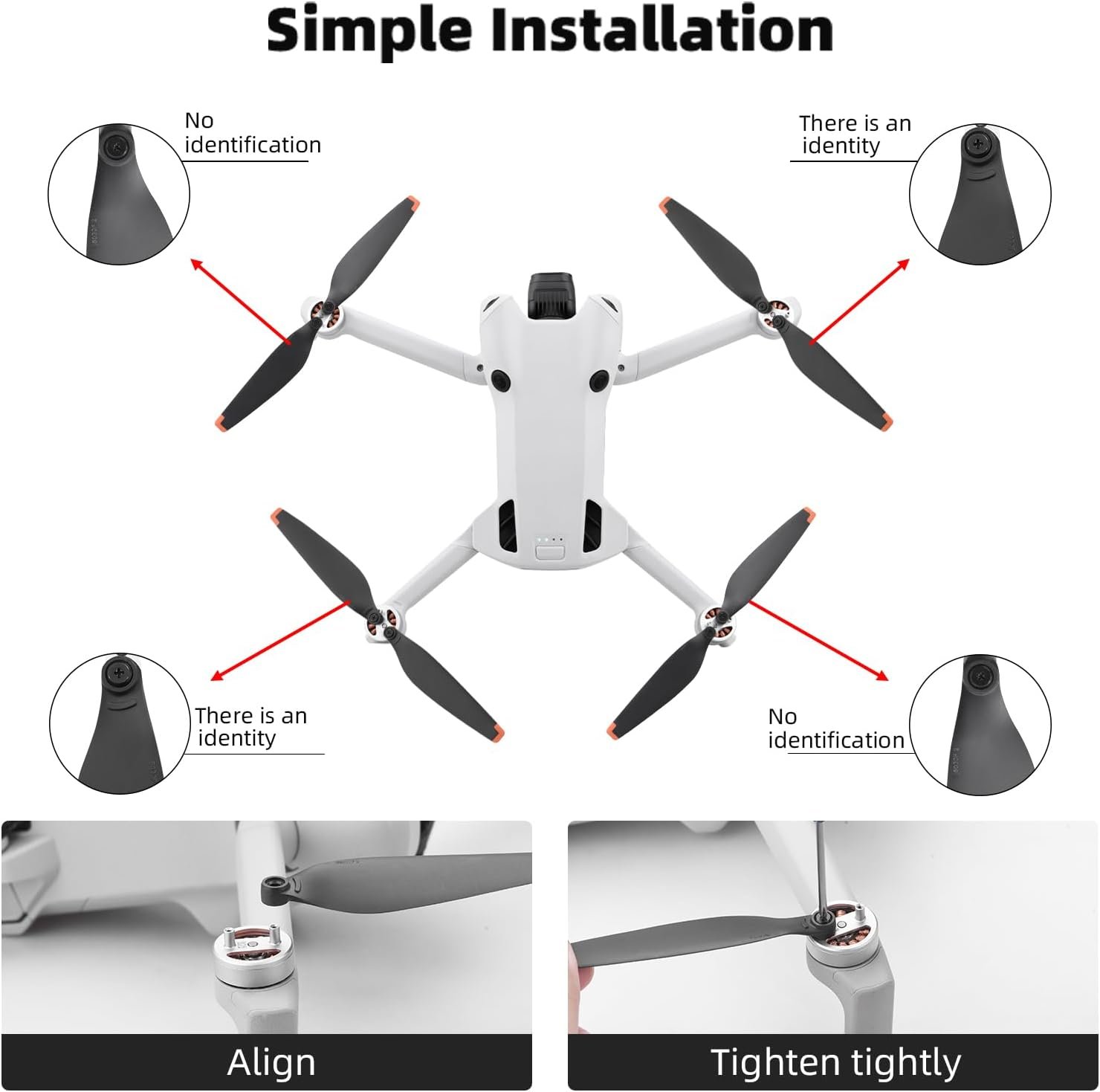 Simple Installation

No identification

There is an identity

There is an identity

No identification

Align

Tighten tightly