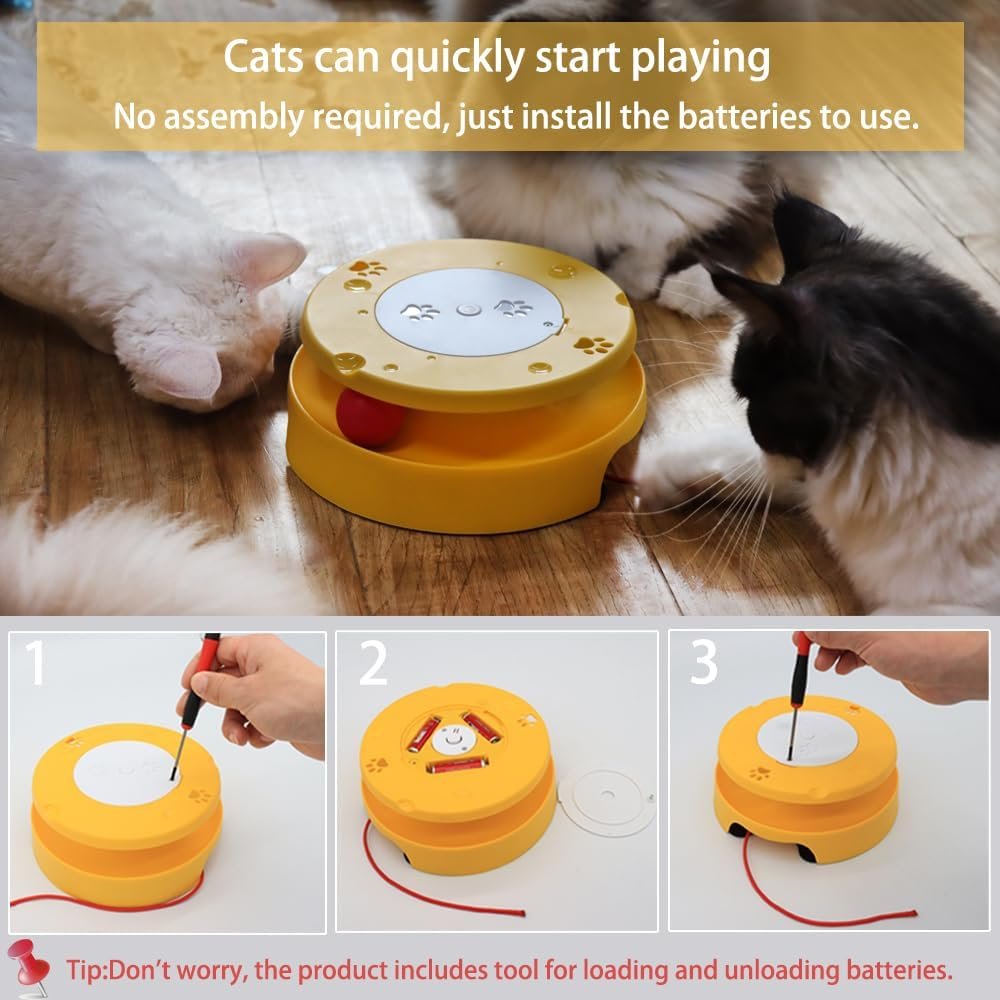 Cats can quickly start playing
No assembly required, just install the batteries to use.

1

2

3

Tip:Don't worry, the product includes tool for loading and unloading batteries.