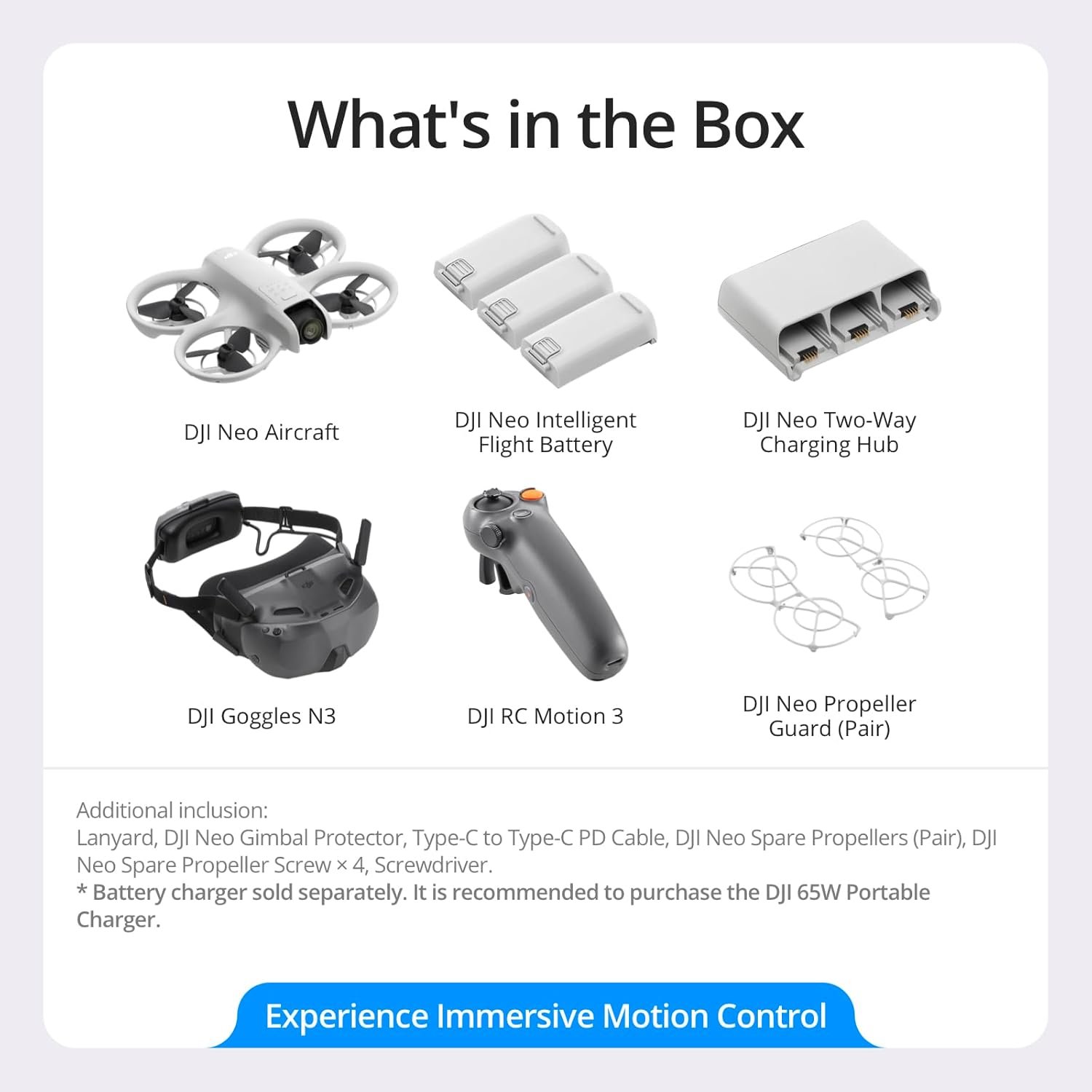 What's in the Box

DJI Neo Aircraft

DJI Neo Intelligent Flight Battery

DJI Neo Two-Way Charging Hub

DJI Goggles N3

DJI RC Motion 3

DJI Neo Propeller Guard (Pair)

Additional inclusion:
Lanyard, DJI Neo Gimbal Protector, Type-C to Type-C PD Cable, DJI Neo Spare Propellers (Pair), DJI Neo Spare Propeller Screw × 4, Screwdriver.
* Battery charger sold separately. It is recommended to purchase the DJI 65W Portable Charger.

Experience Immersive Motion Control