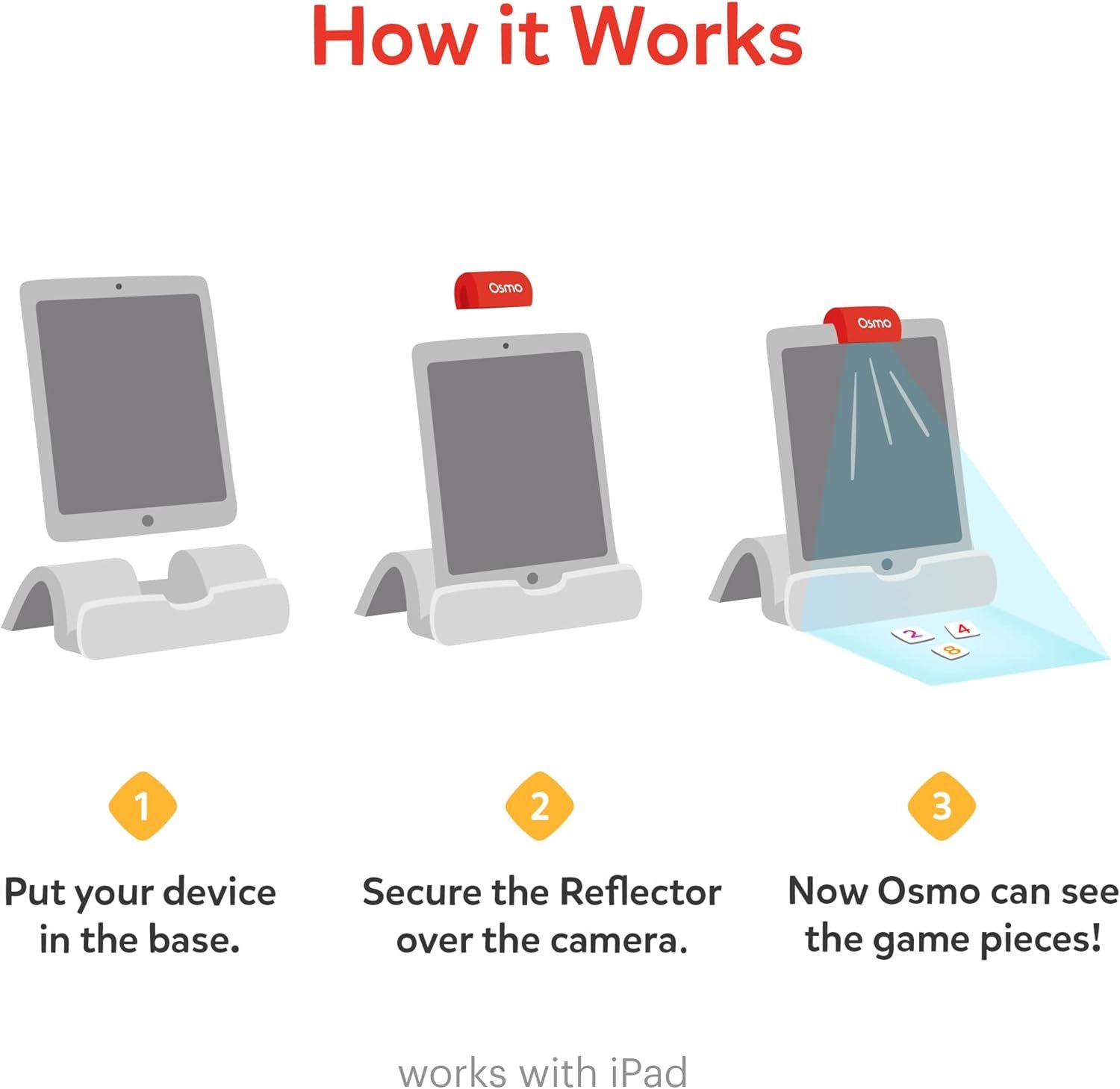 How it Works

Osmo

Osmo

2
4
8

1

Put your device in the base.

2

Secure the Reflector over the camera.

3

Now Osmo can see the game pieces!

works with iPad