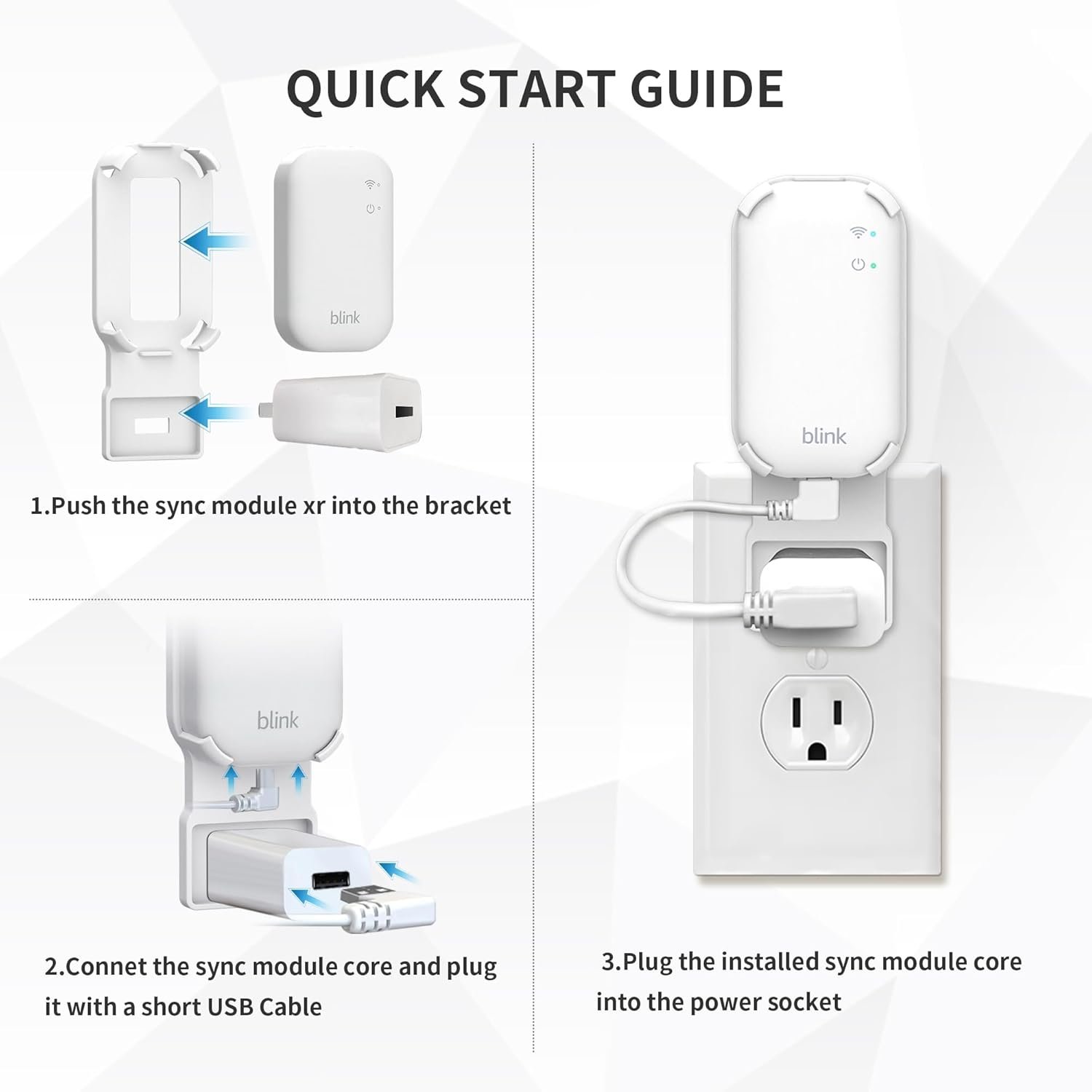 QUICK START GUIDE

blink

1.Push the sync module xr into the bracket

blink

2.Connet the sync module core and plug it with a short USB Cable

blink

3.Plug the installed sync module core into the power socket