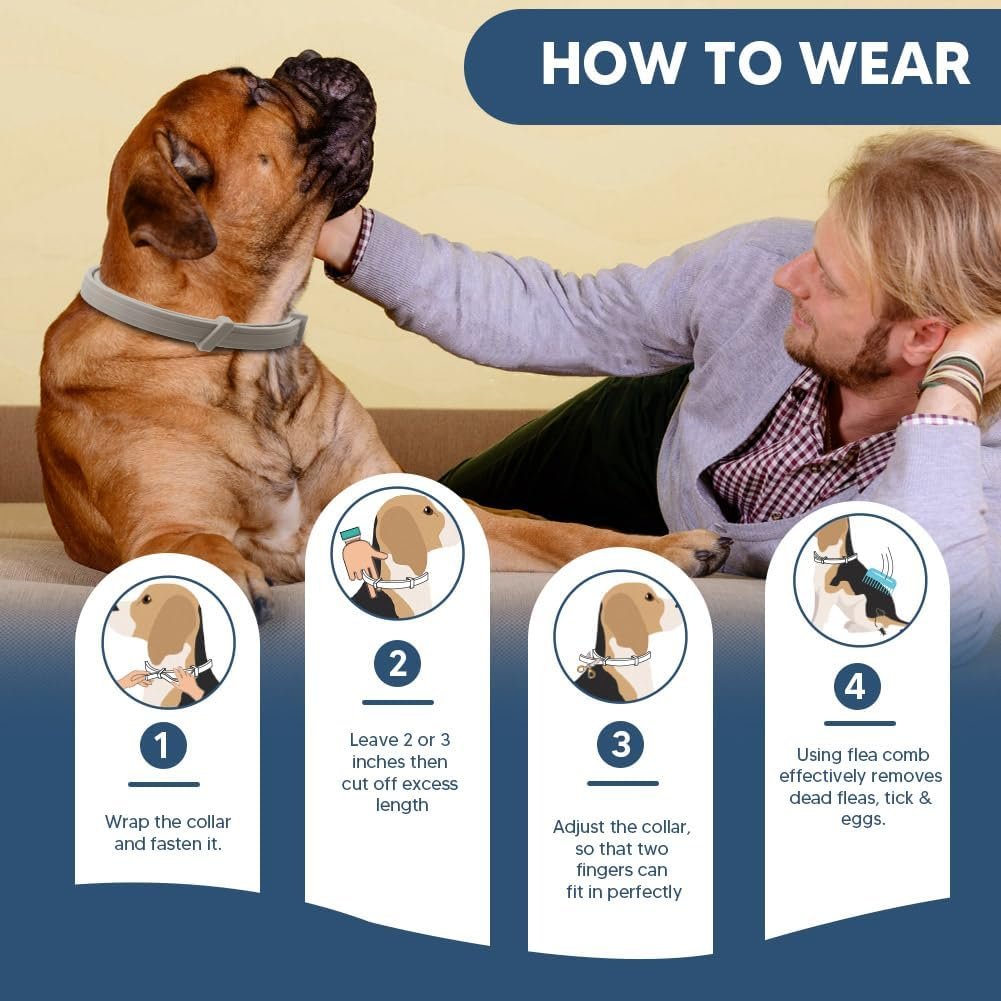 HOW TO WEAR

1

Wrap the collar and fasten it.

2

Leave 2 or 3 inches then cut off excess length

3

Adjust the collar, so that two fingers can fit in perfectly

4

Using flea comb effectively removes dead fleas, tick & eggs.