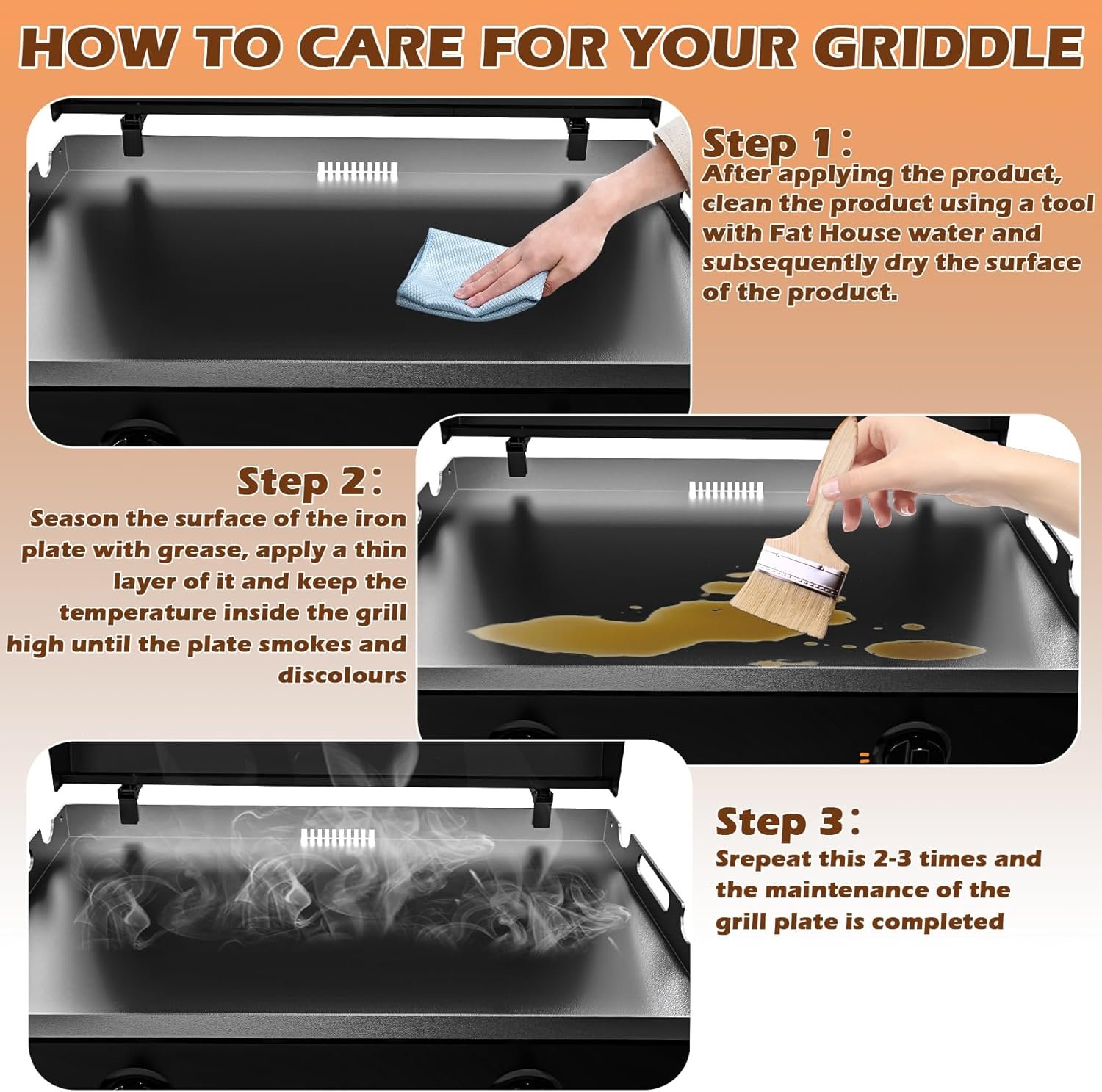 HOW TO CARE FOR YOUR GRIDDLE

Step 1：
After applying the product, clean the product using a tool with Fat House water and subsequently dry the surface of the product.

Step 2：
Season the surface of the iron plate with grease, apply a thin layer of it and keep the temperature inside the grill high until the plate smokes and discolours

Step 3：
Srepeat this 2-3 times and the maintenance of the grill plate is completed