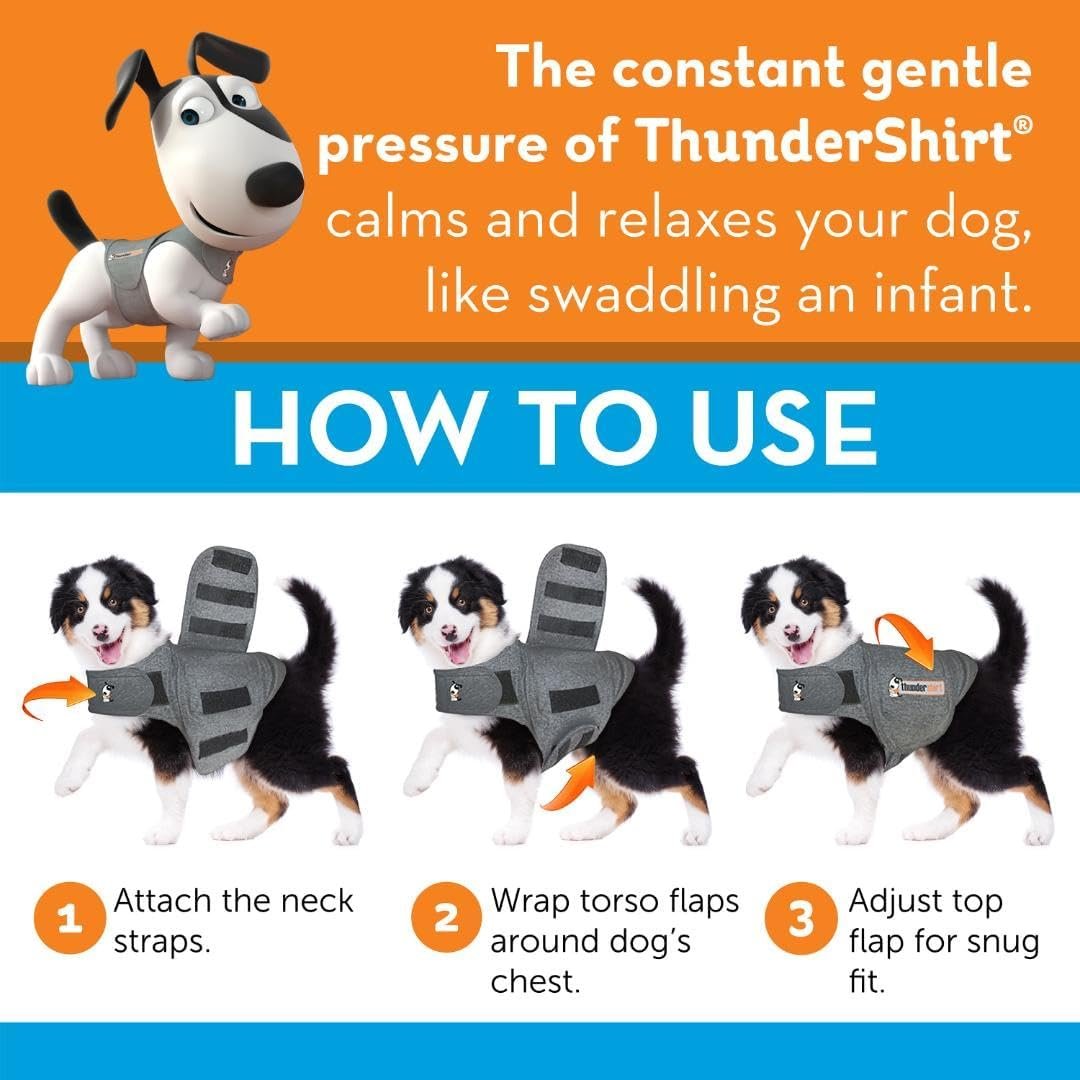 The constant gentle pressure of ThunderShirt® calms and relaxes your dog, like swaddling an infant.

HOW TO USE

thundershirt

1 Attach the neck straps.

2 Wrap torso flaps around dog's chest.

3 Adjust top flap for snug fit.