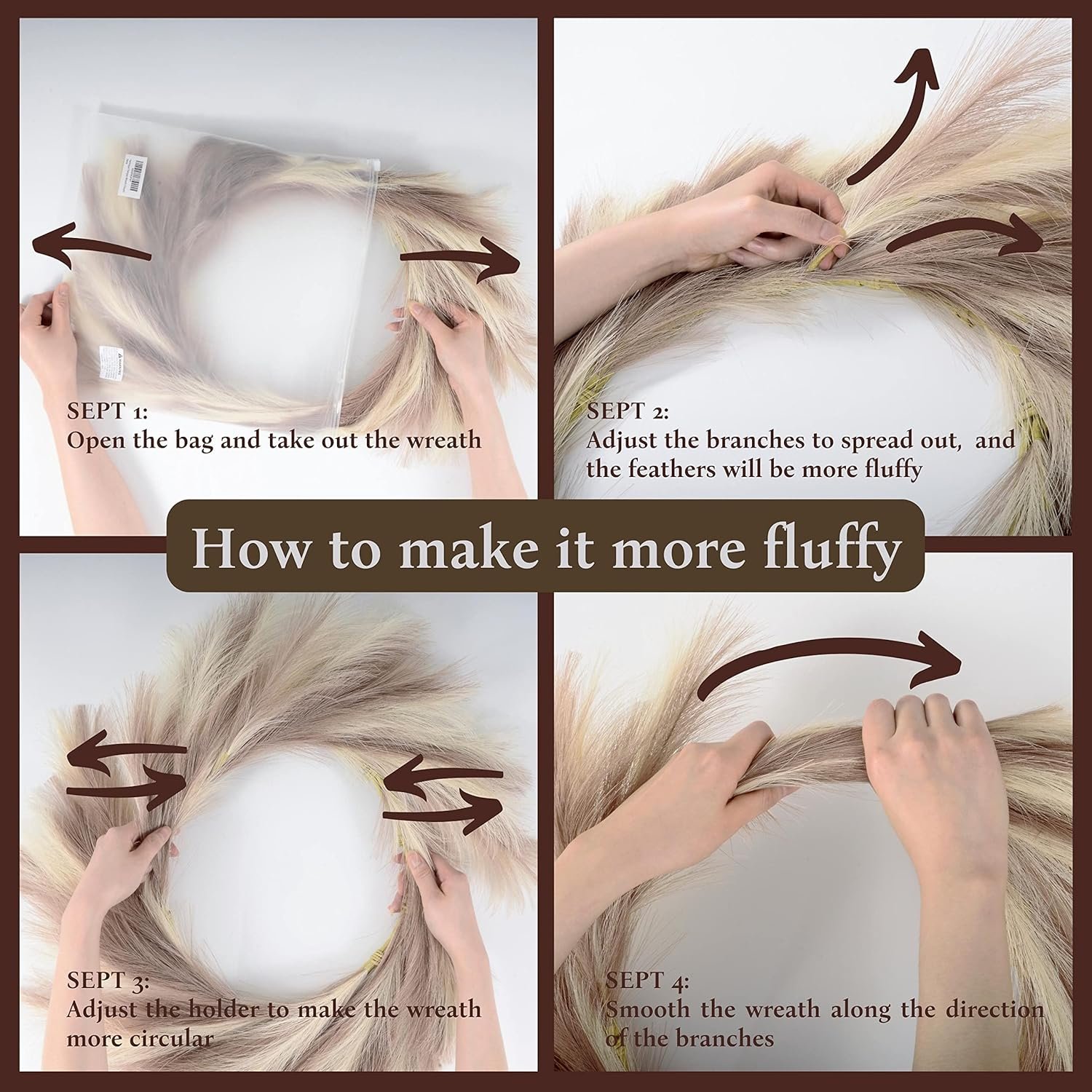 SEPT 1:
Open the bag and take out the wreath

SEPT 2:
Adjust the branches to spread out, and the feathers will be more fluffy

How to make it more fluffy

SEPT 3:
Adjust the holder to make the wreath more circular

SEPT 4:
Smooth the wreath along the direction of the branches