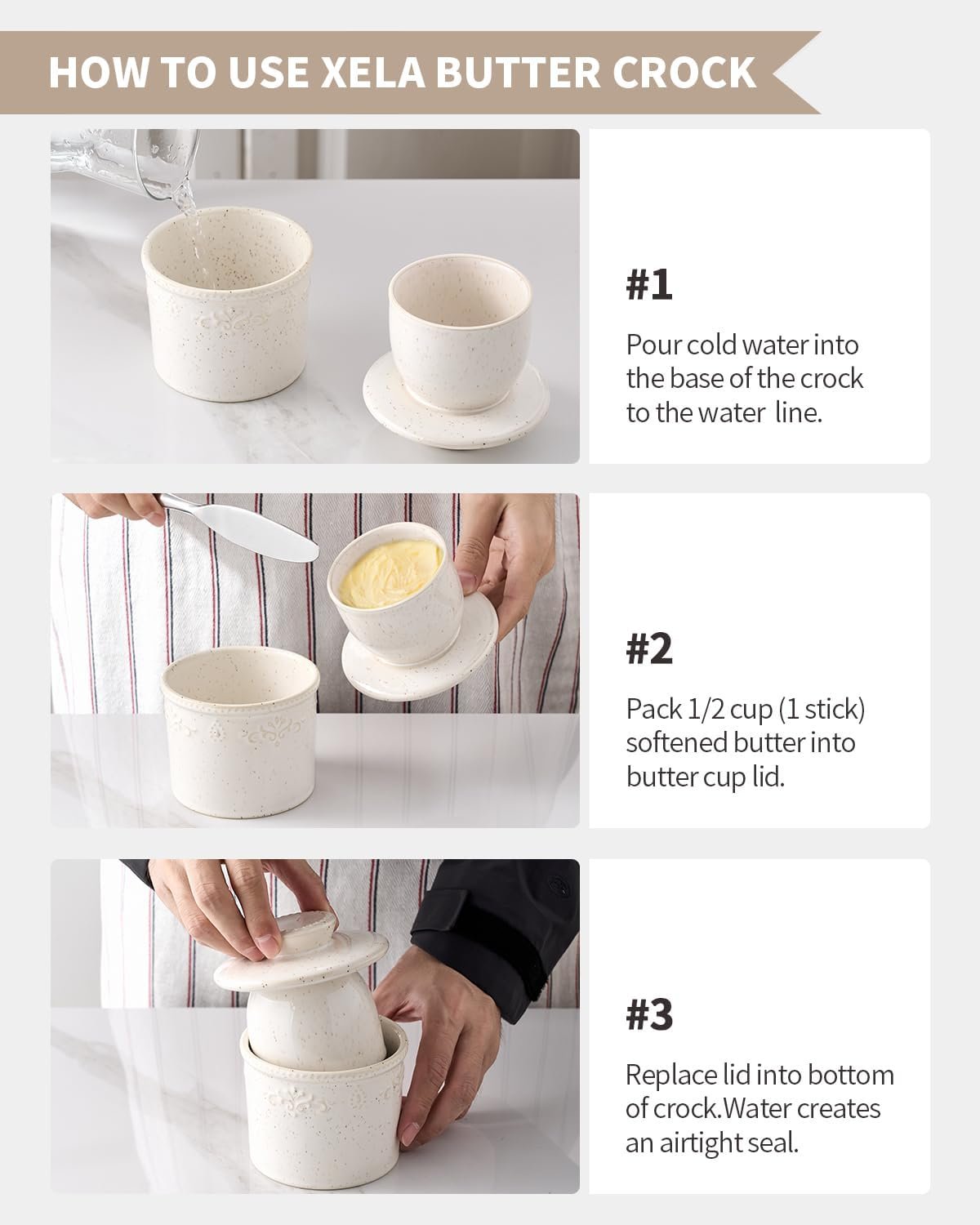 HOW TO USE XELA BUTTER CROCK

#1

Pour cold water into the base of the crock to the water  line.

#2

Pack 1/2 cup (1 stick) softened butter into butter cup lid.

#3

Replace lid into bottom of crock.Water creates an airtight seal.