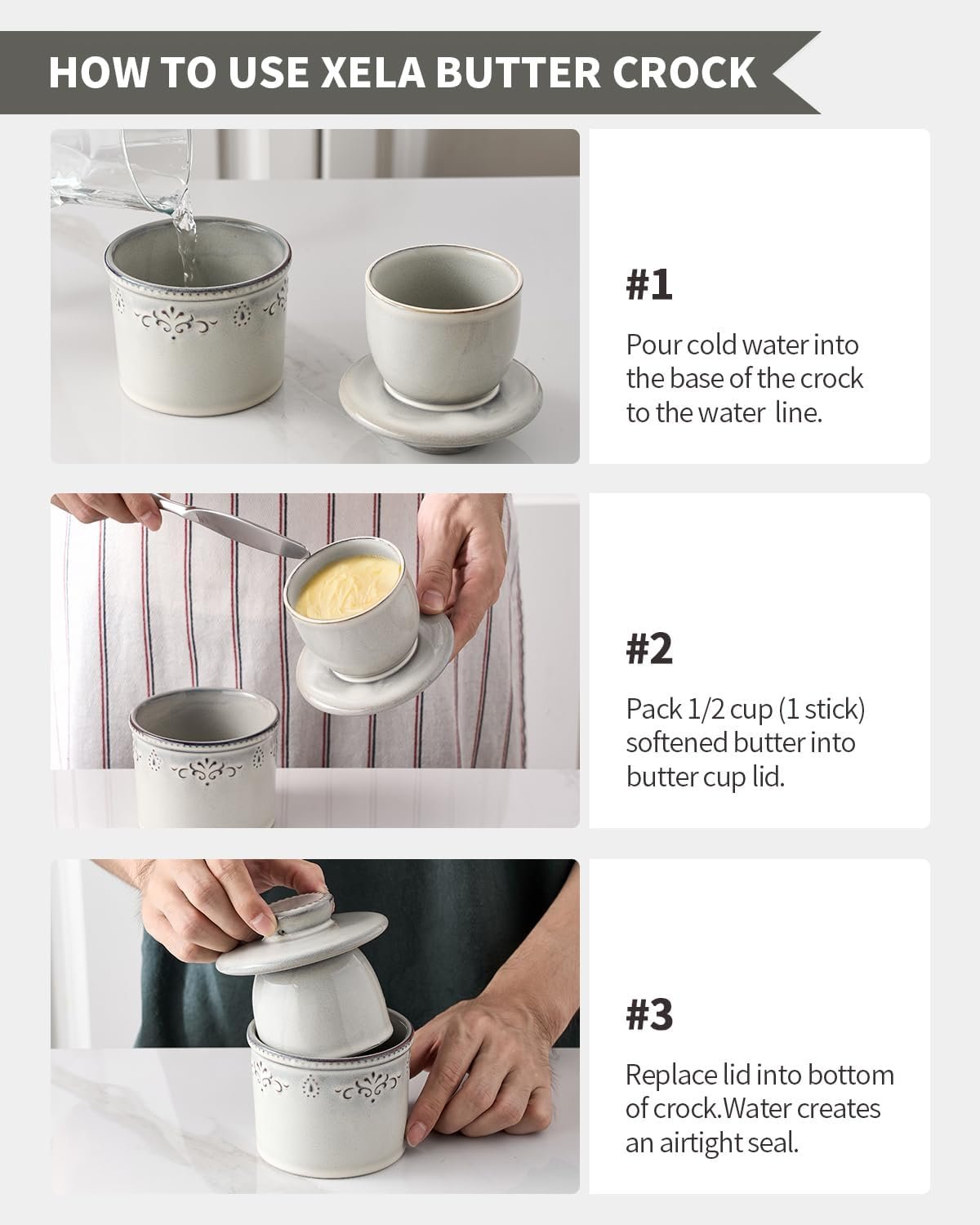 HOW TO USE XELA BUTTER CROCK

#1

Pour cold water into the base of the crock to the water  line.

#2

Pack 1/2 cup (1 stick) softened butter into butter cup lid.

#3

Replace lid into bottom of crock.Water creates an airtight seal.