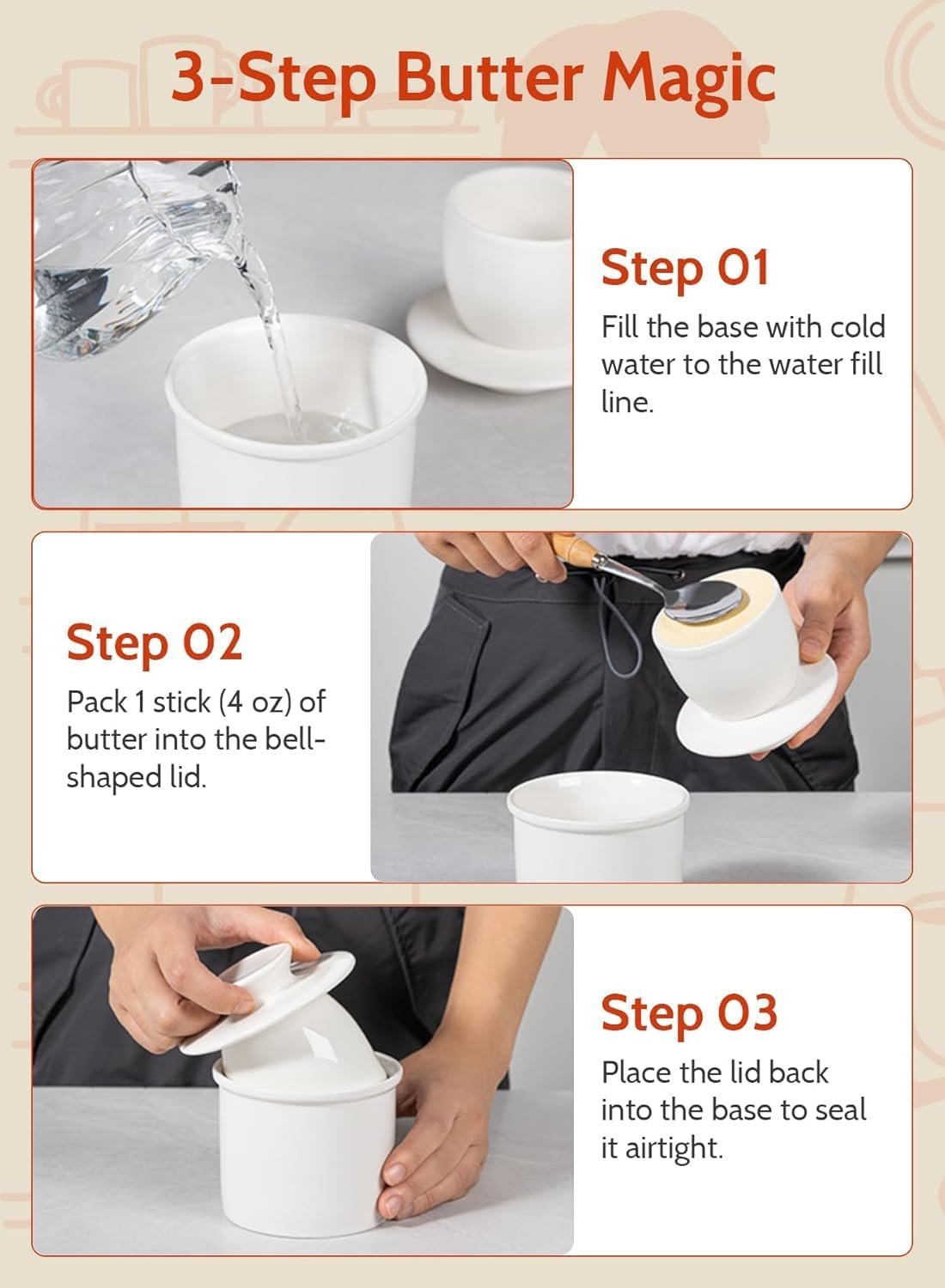 3-Step Butter Magic

Step 01

Fill the base with cold water to the water fill line.

Step 02

Pack 1 stick (4 oz) of butter into the bell-shaped lid.

Step 03

Place the lid back into the base to seal it airtight.