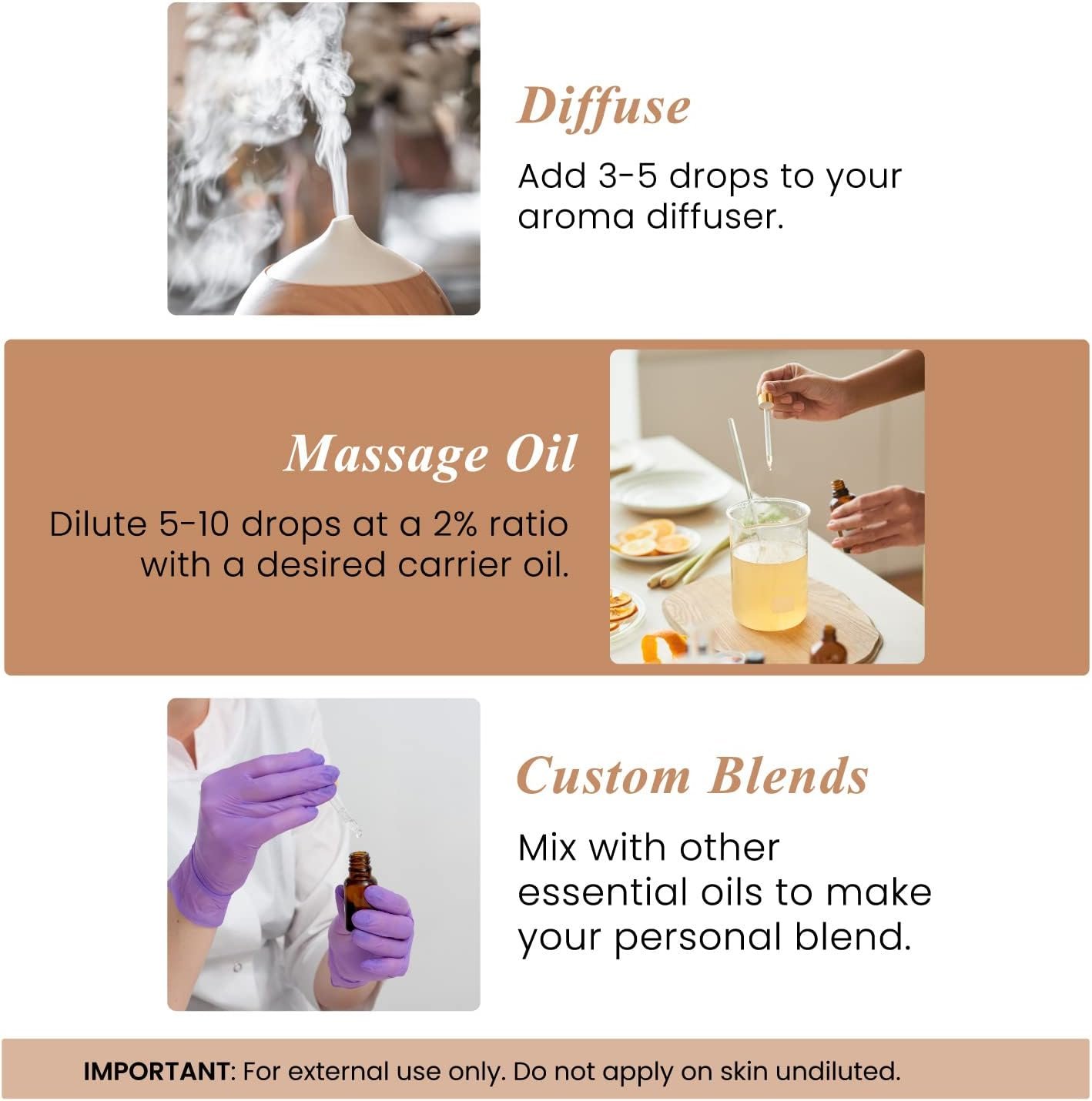 Diffuse

Add 3-5 drops to your aroma diffuser.

Massage Oil

Dilute 5-10 drops at a 2% ratio with a desired carrier oil.

Custom Blends

Mix with other essential oils to make your personal blend.

IMPORTANT: For external use only. Do not apply on skin undiluted.