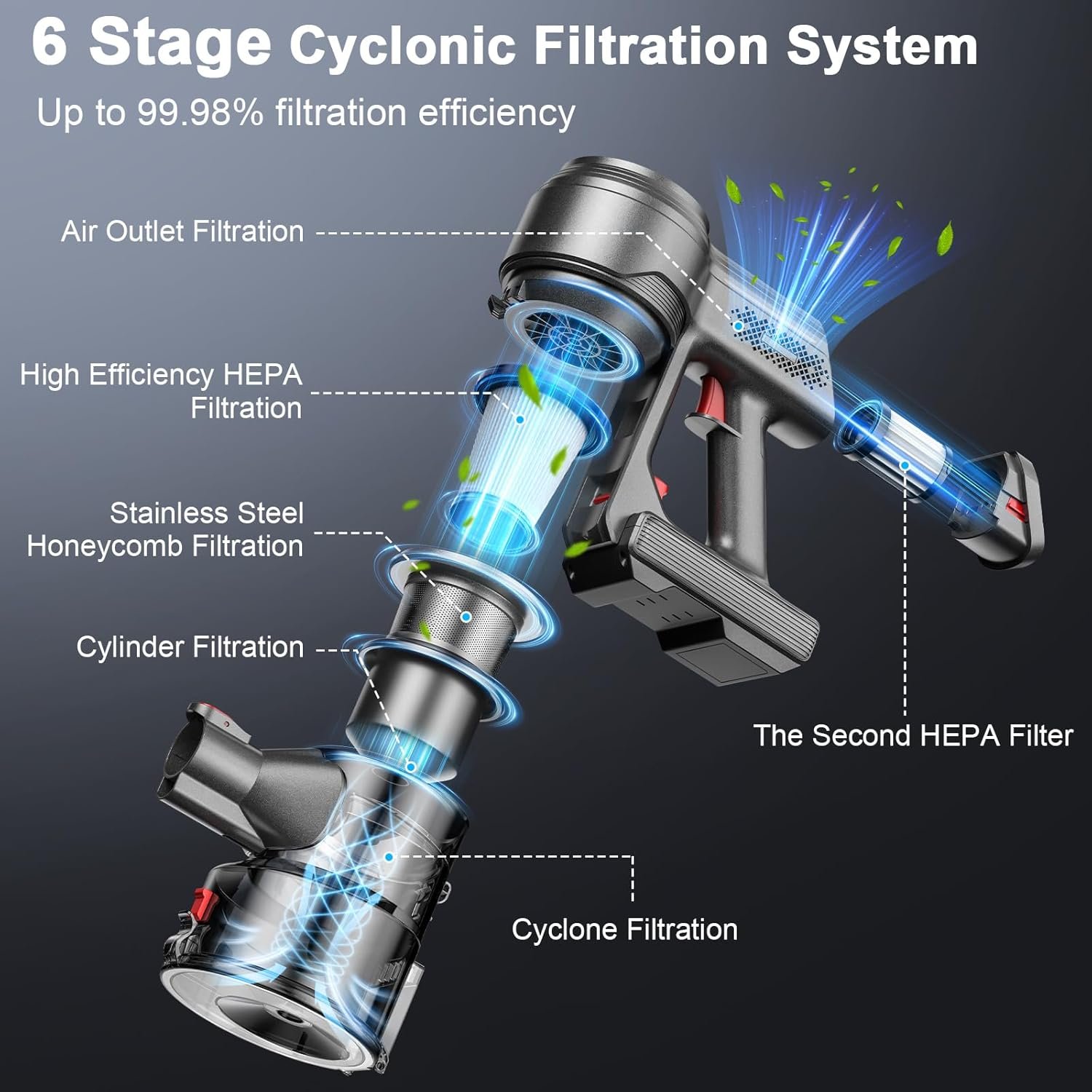 6 Stage Cyclonic Filtration System

Up to 99.98% filtration efficiency

Air Outlet Filtration

High Efficiency HEPA Filtration

Stainless Steel Honeycomb Filtration

Cylinder Filtration

The Second HEPA Filter

Cyclone Filtration