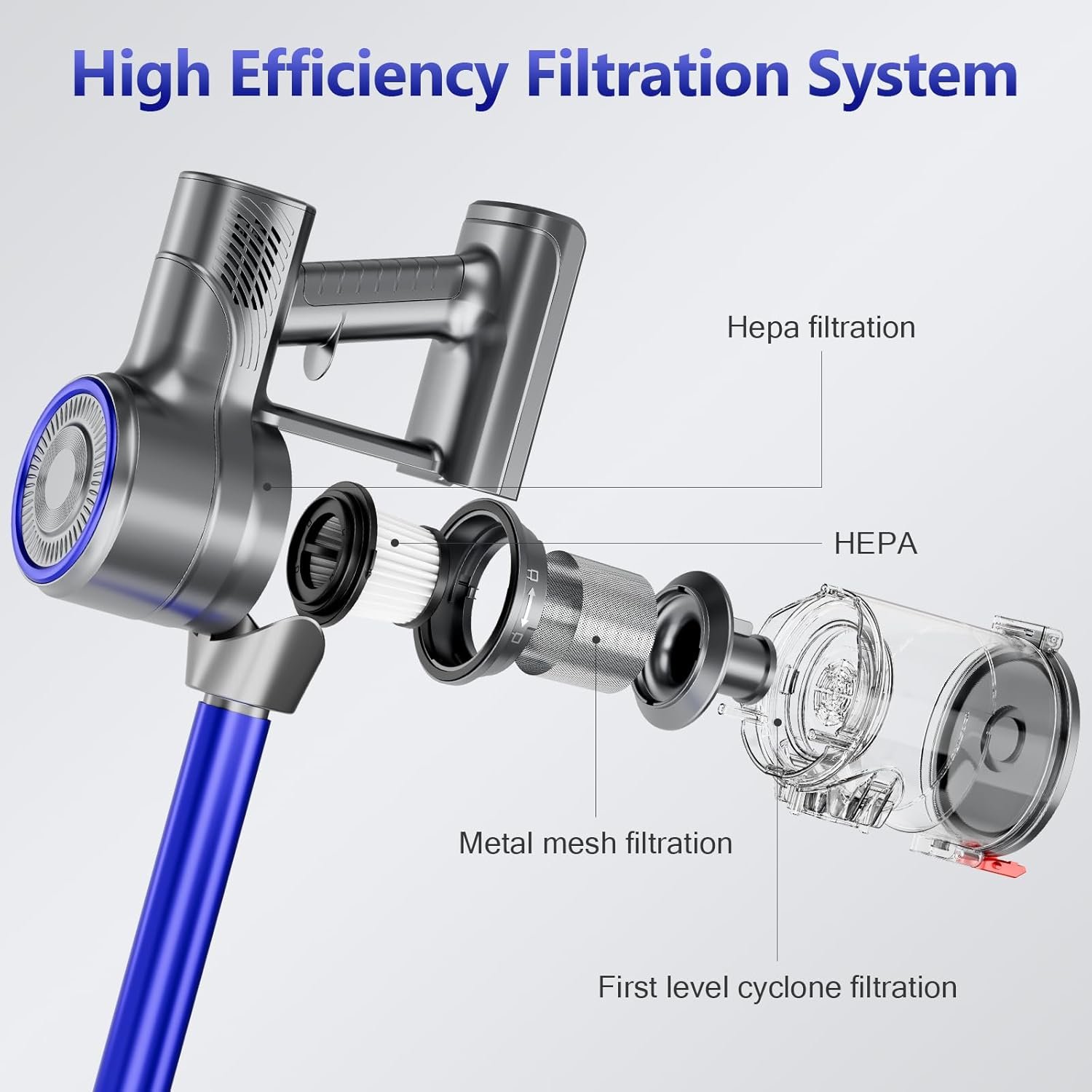 High Efficiency Filtration System

Hepa filtration

HEPA

Metal mesh filtration

First level cyclone filtration