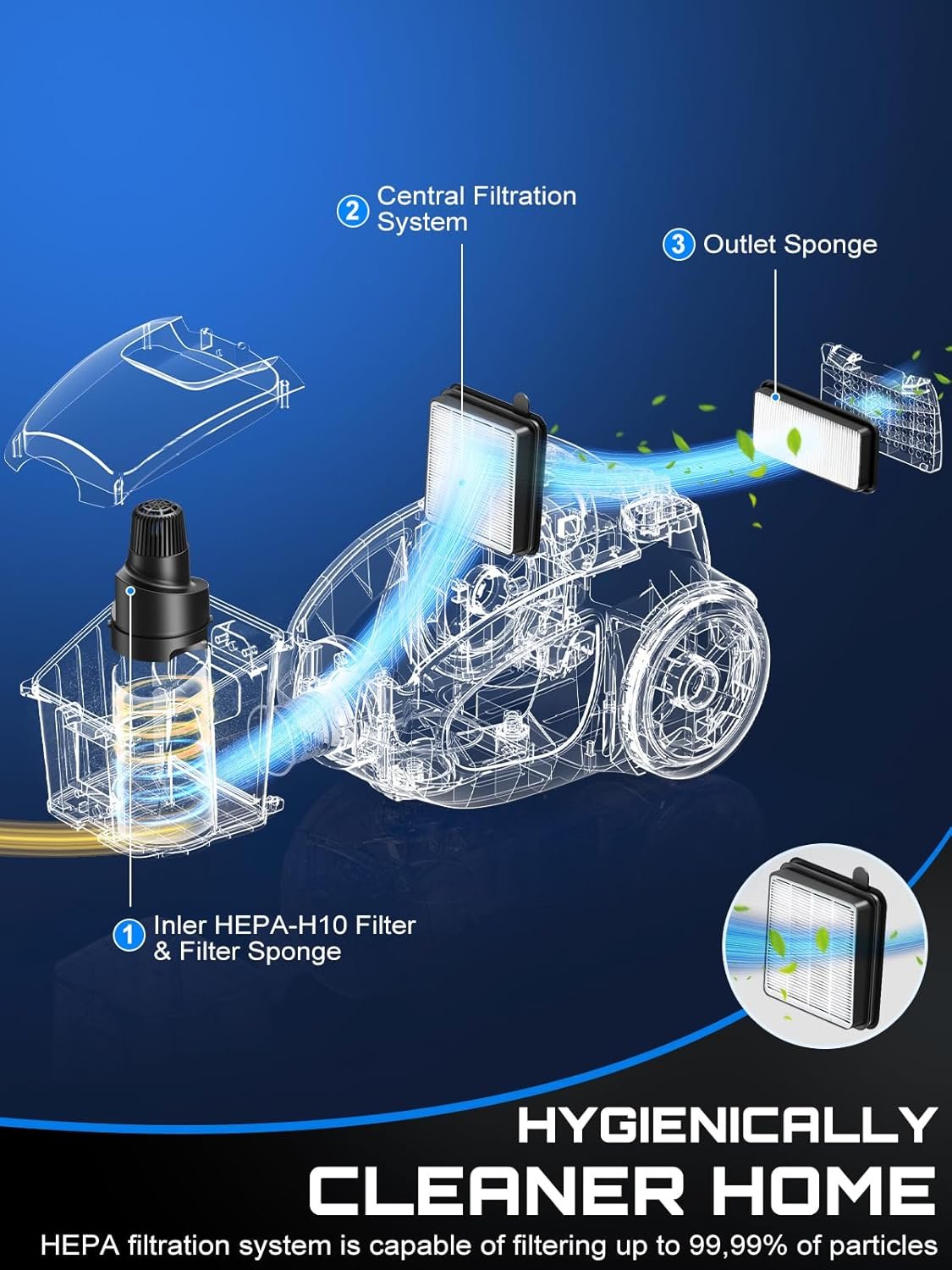 2 Central Filtration System

3 Outlet Sponge

1 Inler HEPA-H10 Filter & Filter Sponge

HYGIENICALLY CLEANER HOME

HEPA filtration system is capable of filtering up to 99,99% of particles