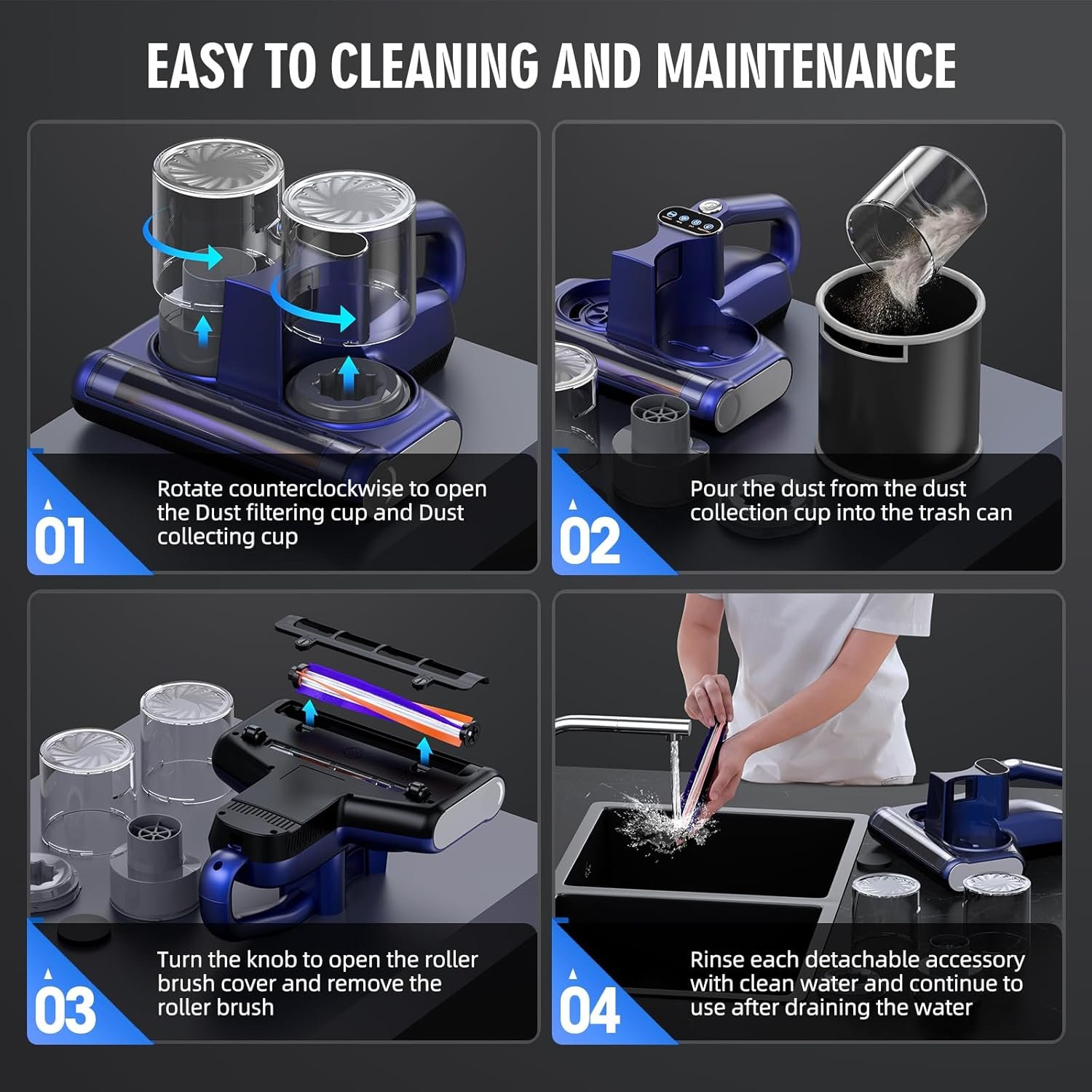 EASY TO CLEANING AND MAINTENANCE

01
Rotate counterclockwise to open the Dust filtering cup and Dust collecting cup

02
Pour the dust from the dust collection cup into the trash can

03
Turn the knob to open the roller brush cover and remove the roller brush

04
Rinse each detachable accessory with clean water and continue to use after draining the water