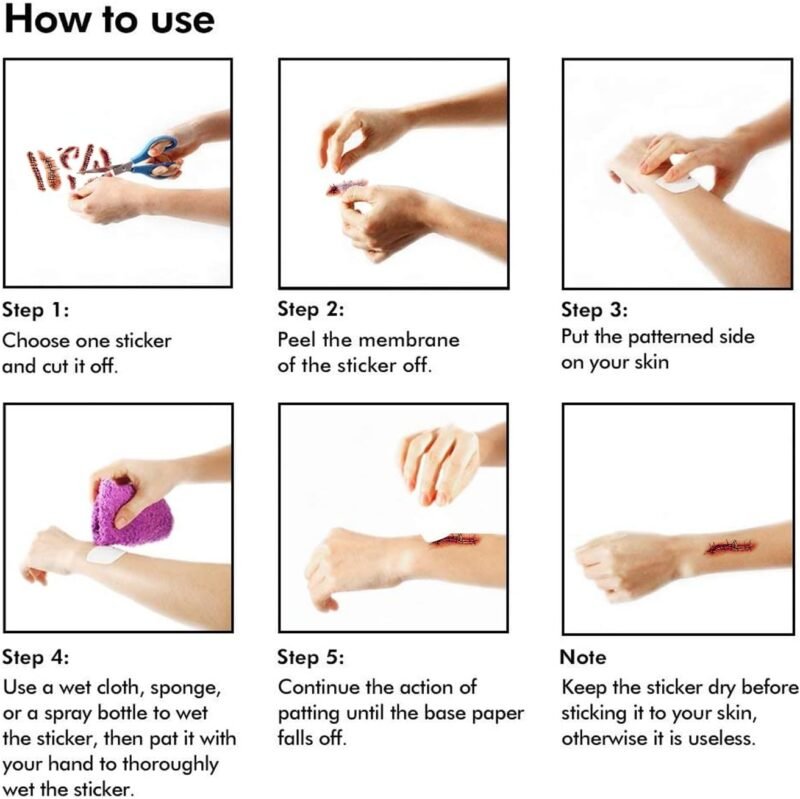 How to use

Step 1:
Choose one sticker and cut it off.

Step 2:
Peel the membrane of the sticker off.

Step 3:
Put the patterned side on your skin

Step 4:
Use a wet cloth, sponge, or a spray bottle to wet the sticker, then pat it with your hand to thoroughly wet the sticker.

Step 5:
Continue the action of patting until the base paper falls off.

Note
Keep the sticker dry before sticking it to your skin, otherwise it is useless.