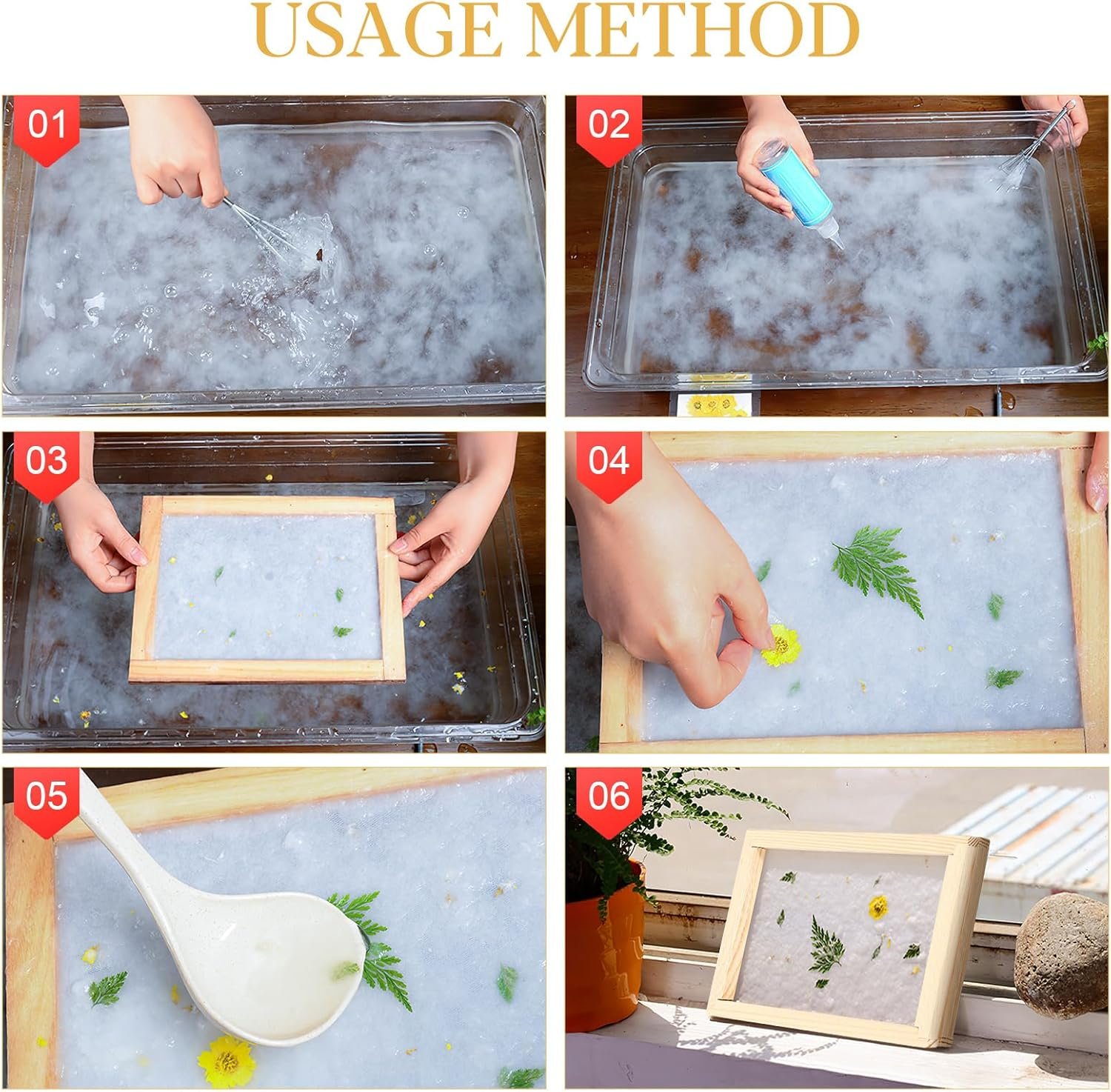 USAGE METHOD

01

02

03

04

05

06