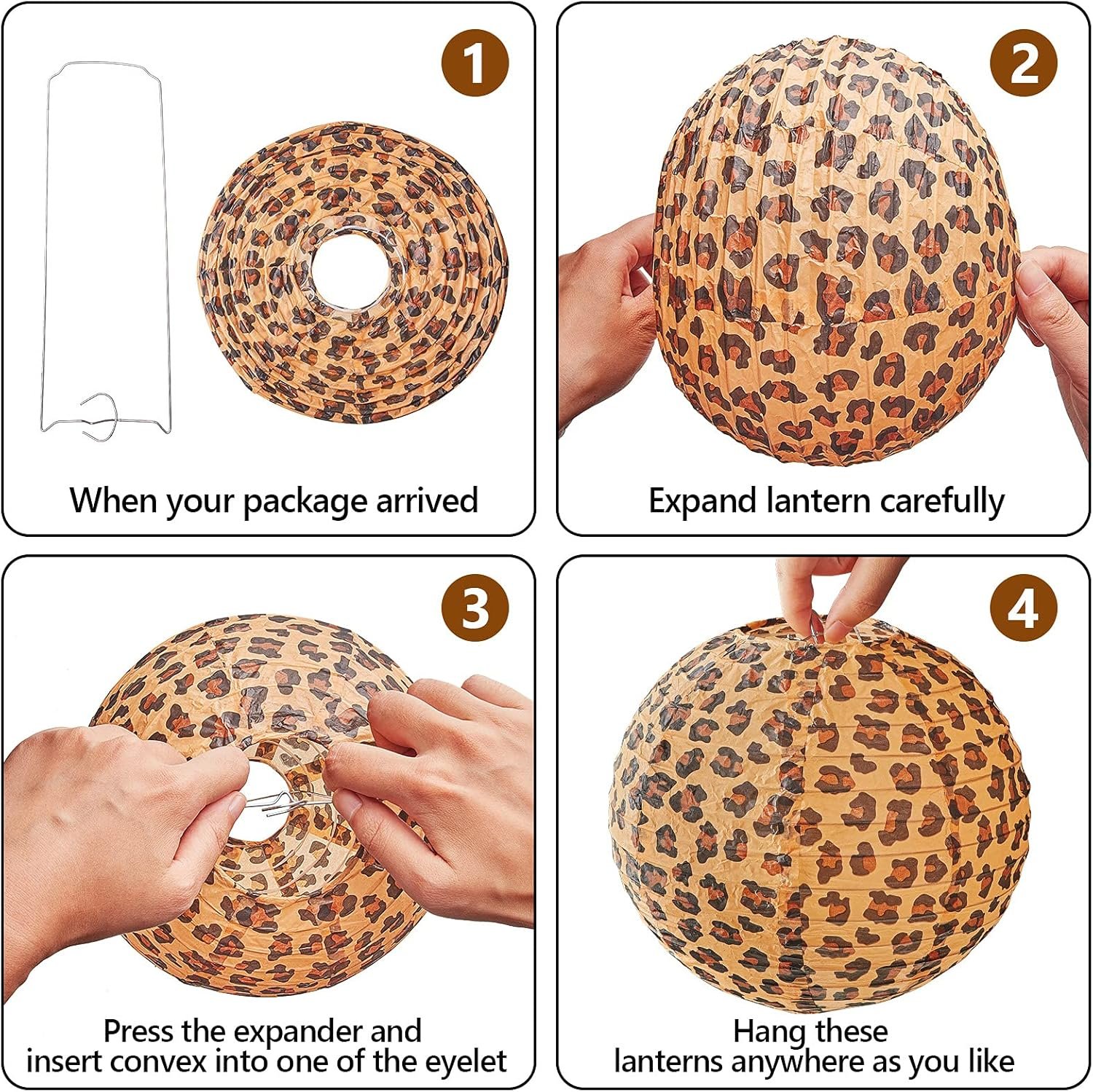 1

When your package arrived

2

Expand lantern carefully

3

Press the expander and insert convex into one of the eyelet

4

Hang these lanterns anywhere as you like