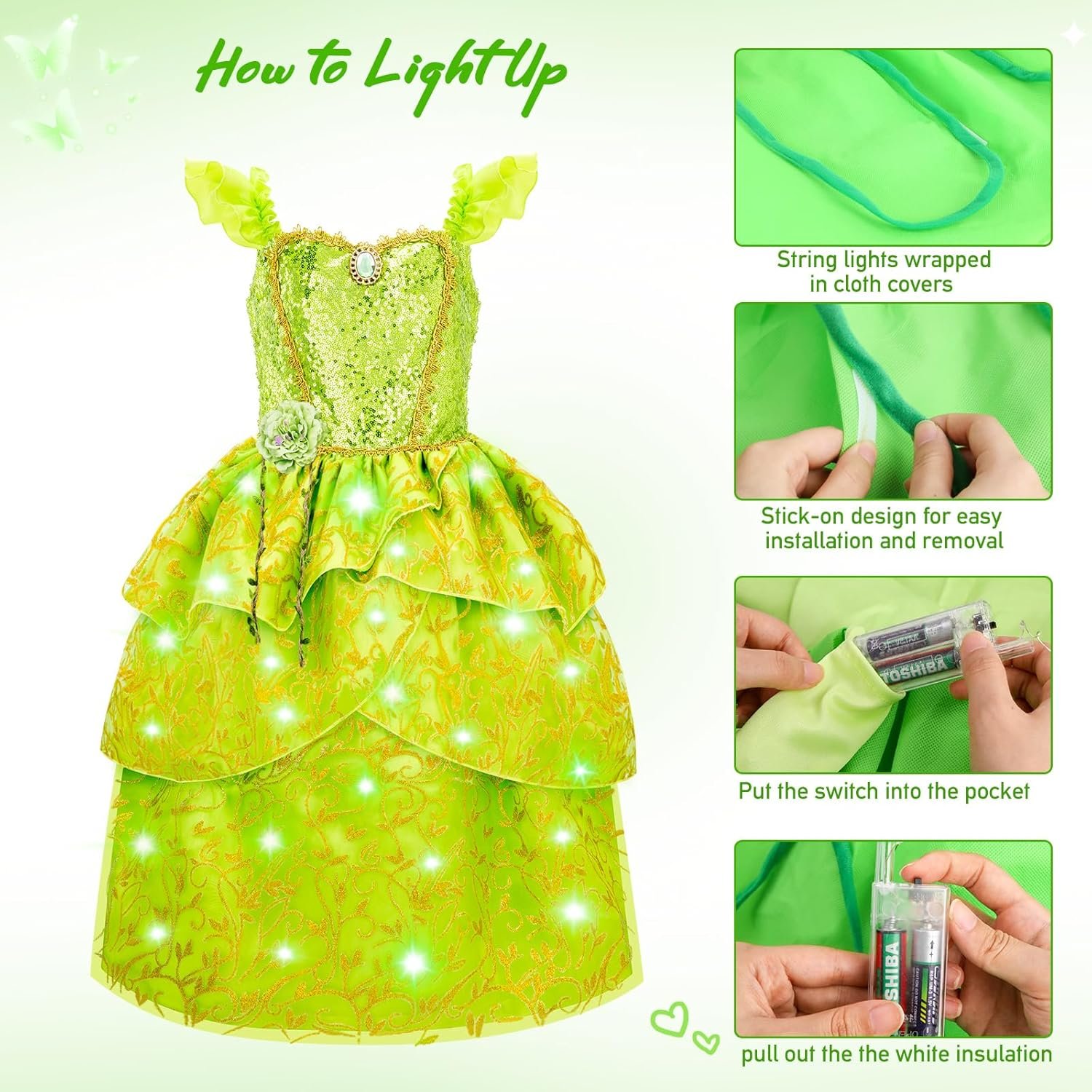 How to Light Up

String lights wrapped in cloth covers

Stick-on design for easy installation and removal

TOSHIBA

Put the switch into the pocket

TOSHIBA

pull out the the white insulation