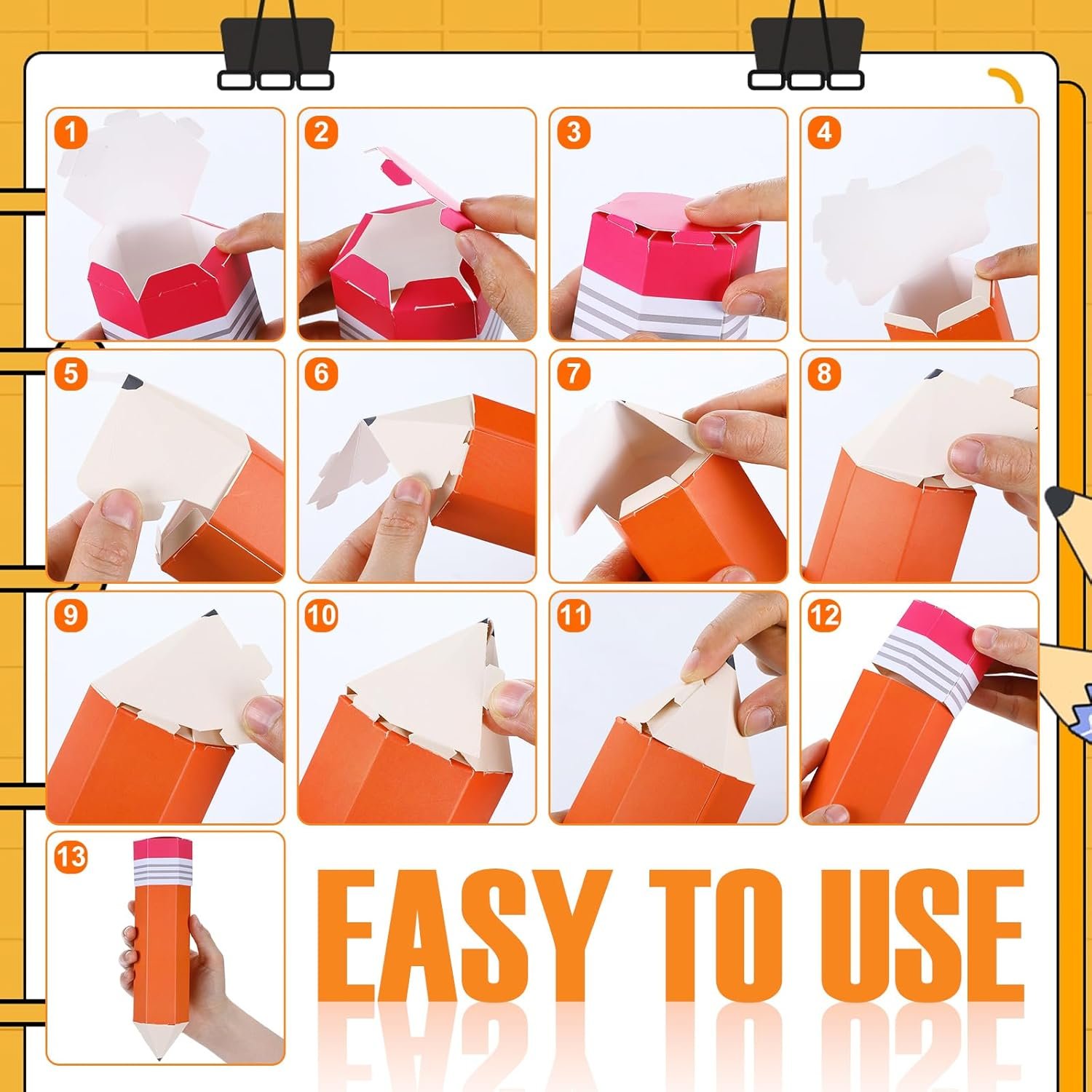 1
2
3
4
5
6
7
8
9
10
11
12
13
EASY TO USE