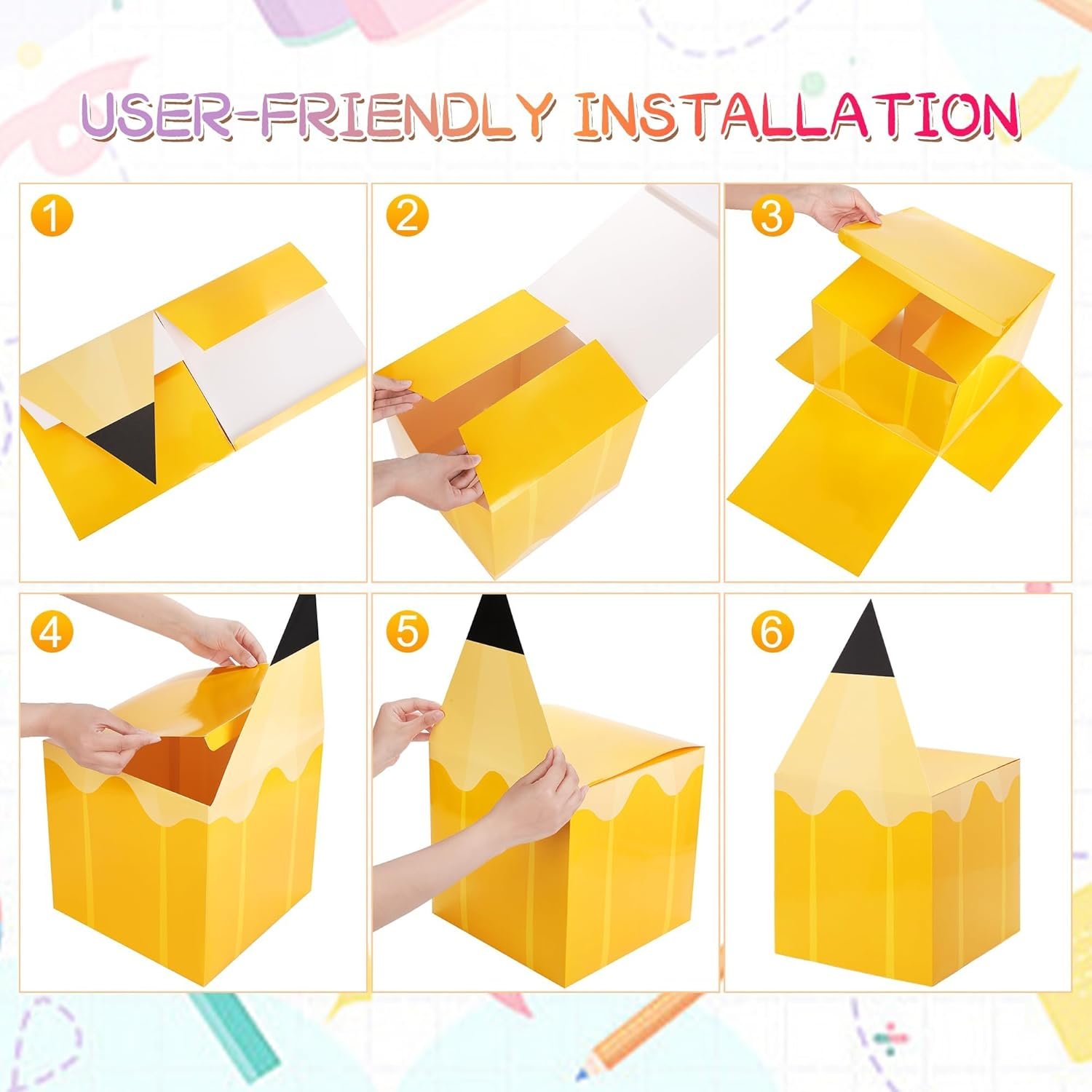 USER-FRIENDLY INSTALLATION

1

2

3

4

5

6