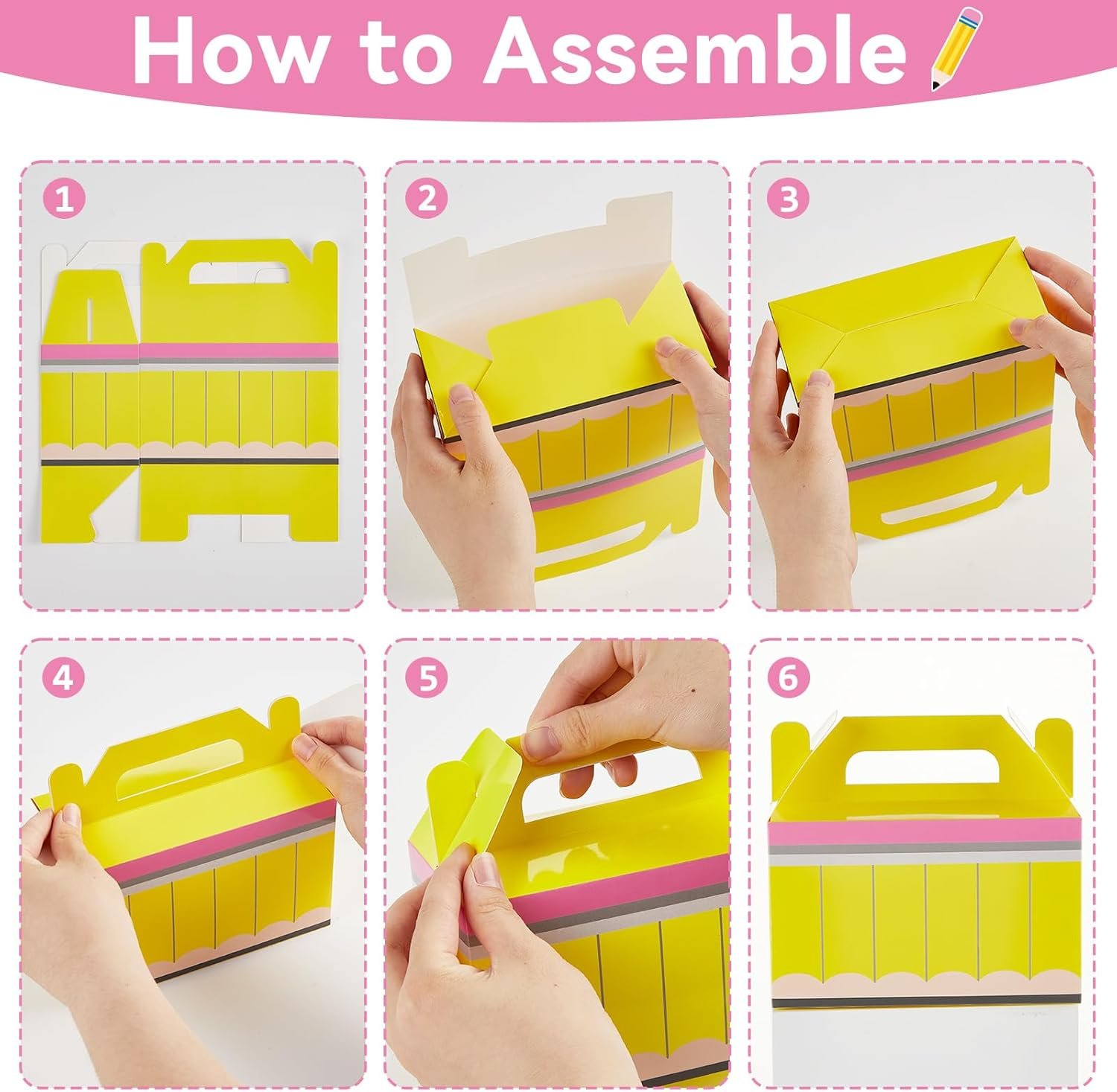 How to Assemble

1

2

3

4

5

6