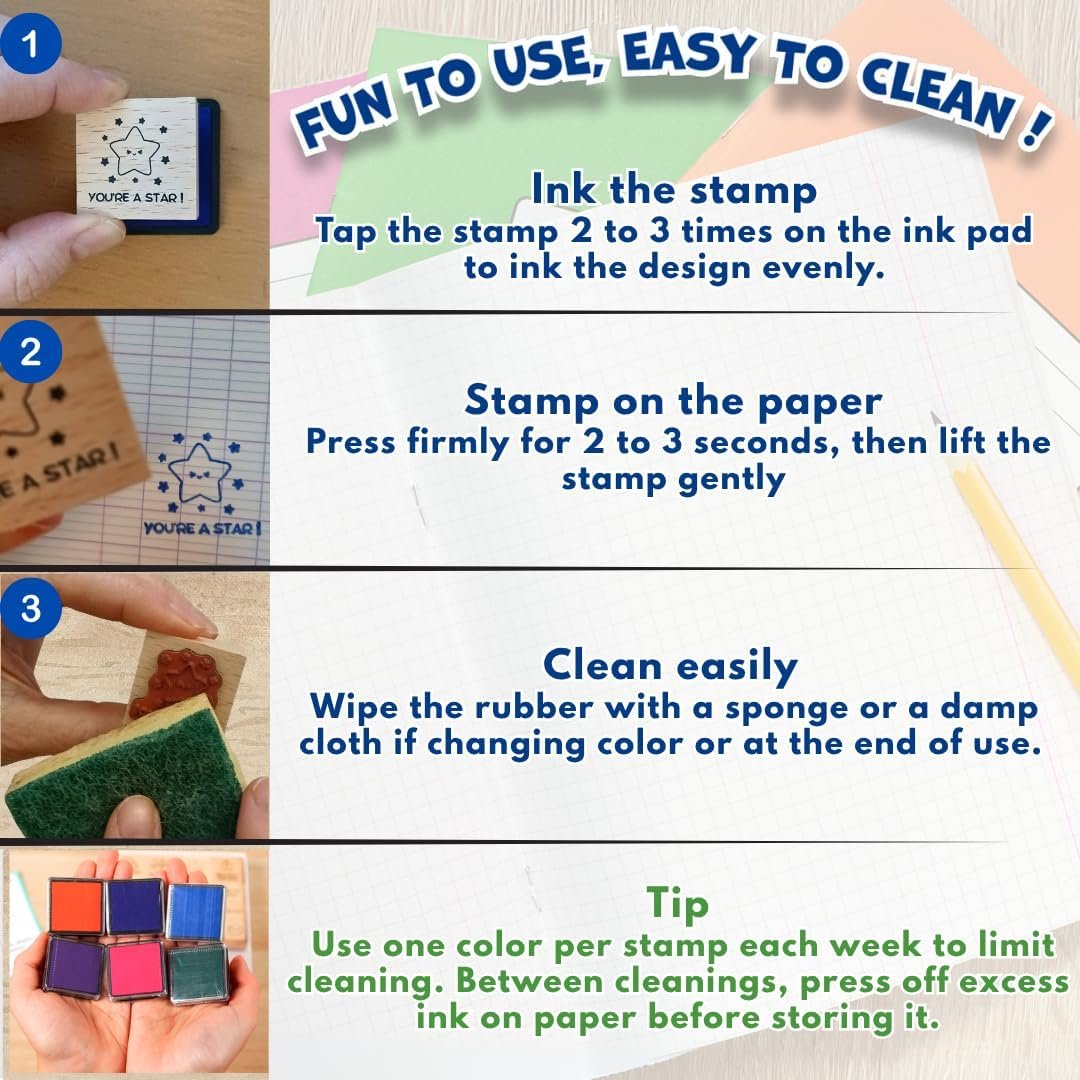 FUN TO USE, EASY TO CLEAN !

1

YOU'RE A STAR !

Ink the stamp
Tap the stamp 2 to 3 times on the ink pad to ink the design evenly.

2

E A STAR !

YOU'RE A STAR !

Stamp on the paper
Press firmly for 2 to 3 seconds, then lift the stamp gently

3

Clean easily
Wipe the rubber with a sponge or a damp cloth if changing color or at the end of use.

Tip
Use one color per stamp each week to limit cleaning. Between cleanings, press off excess ink on paper before storing it.