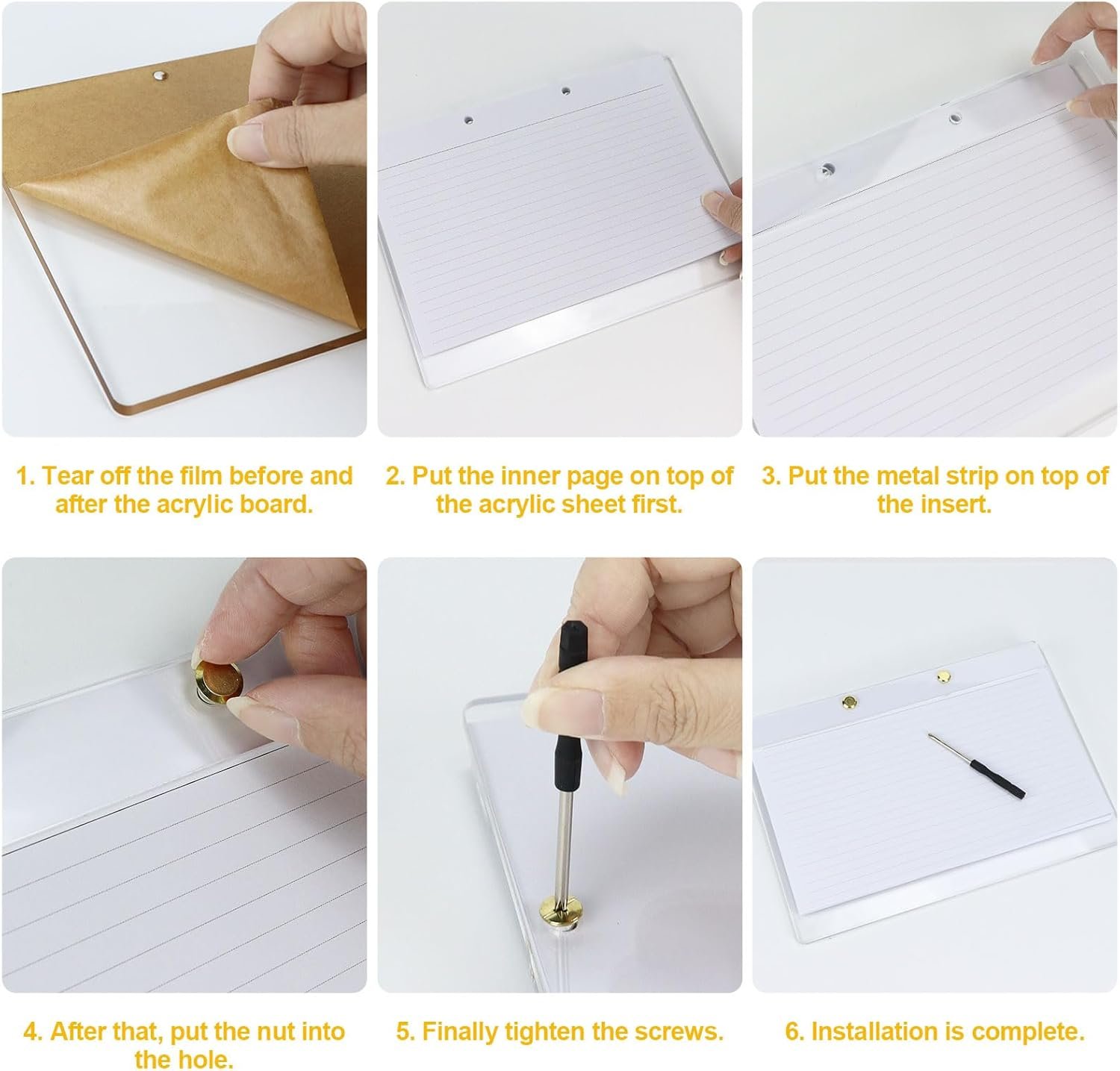 1. Tear off the film before and after the acrylic board.

2. Put the inner page on top of the acrylic sheet first.

3. Put the metal strip on top of the insert.

4. After that, put the nut into the hole.

5. Finally tighten the screws.

6. Installation is complete.