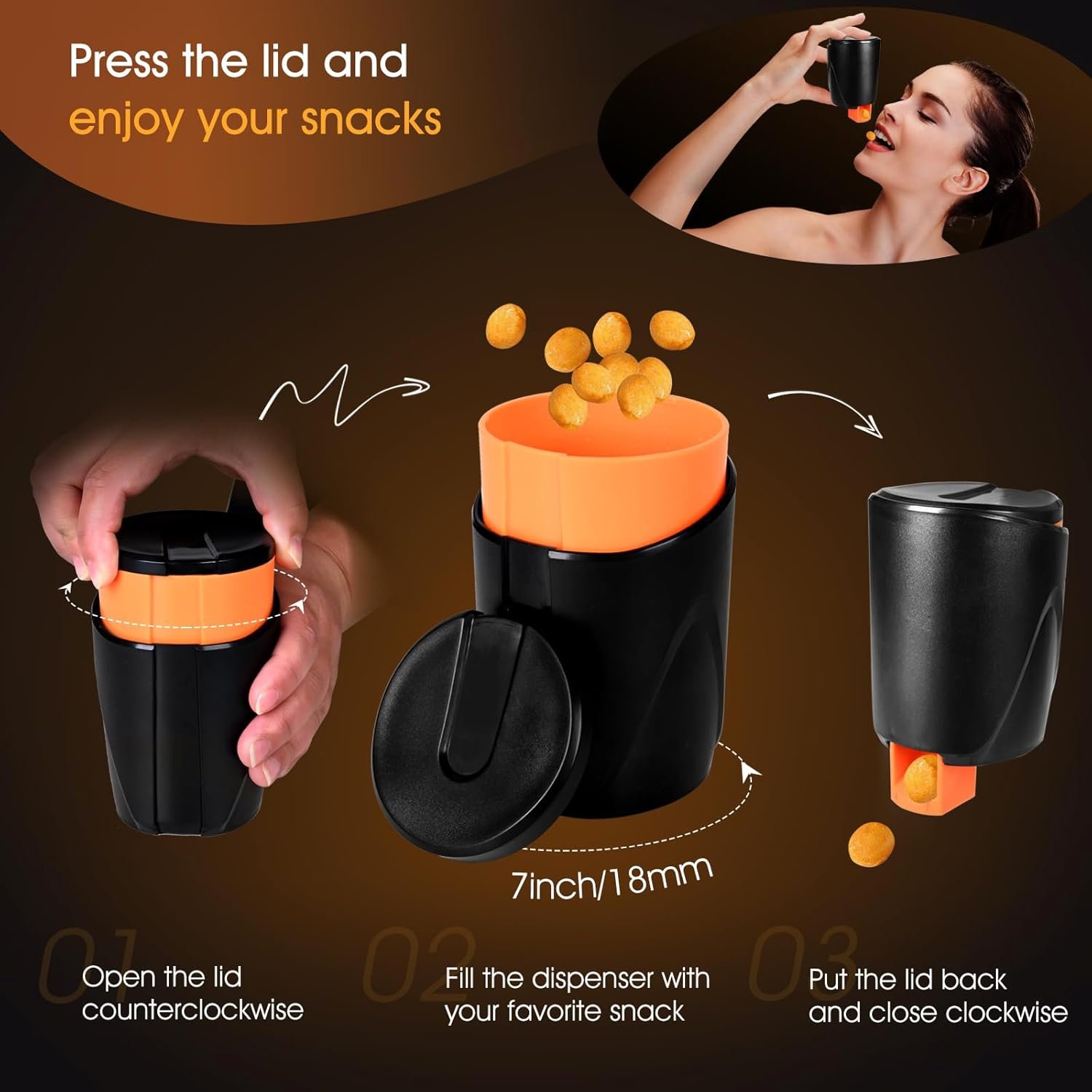 Press the lid and
enjoy your snacks

7inch/18mm

01
Open the lid counterclockwise

02
Fill the dispenser with your favorite snack

03
Put the lid back and close clockwise