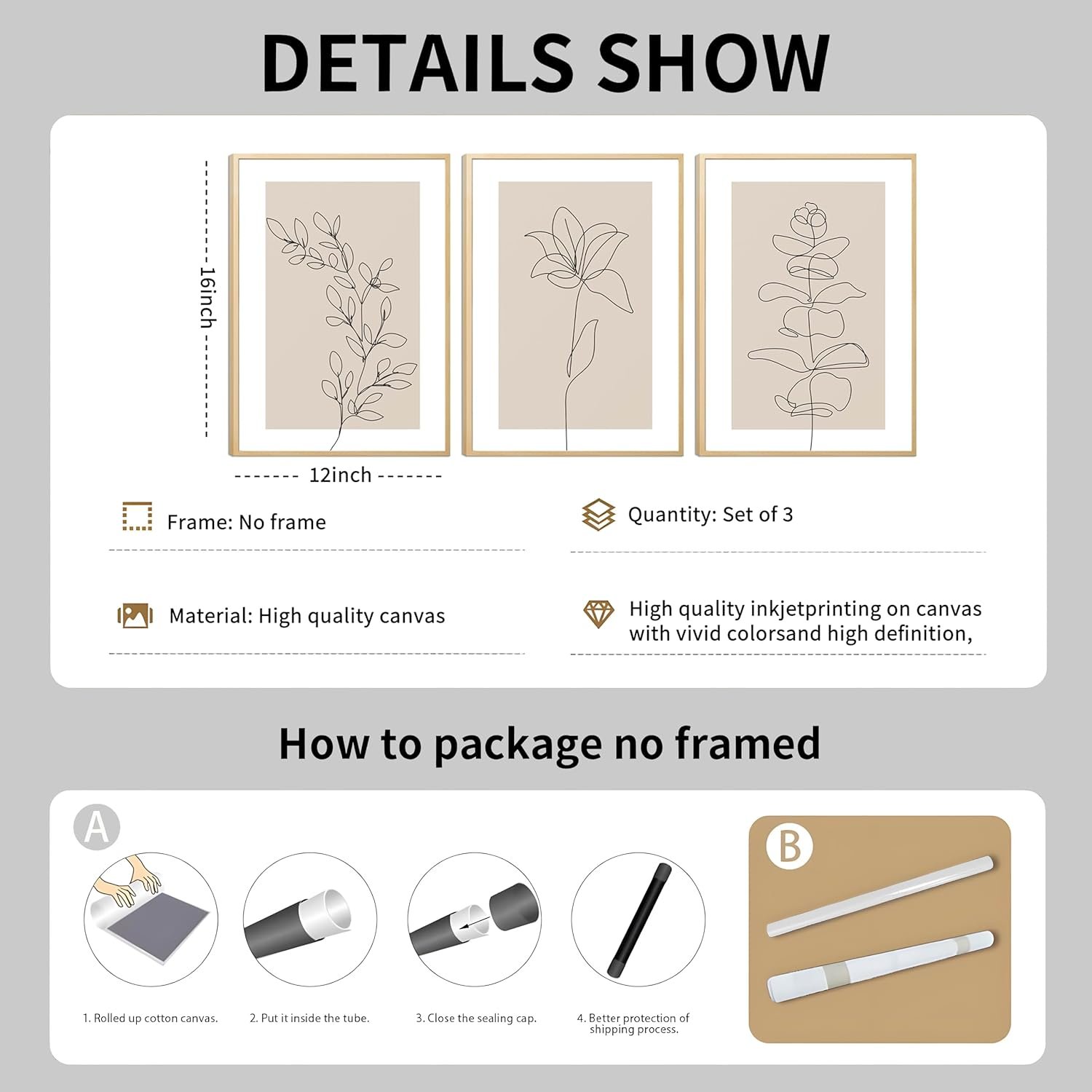 DETAILS SHOW

16inch

12inch

Frame: No frame

Quantity: Set of 3

Material: High quality canvas

High quality inkjetprinting on canvas with vivid colorsand high definition,

How to package no framed

A

1. Rolled up cotton canvas.

2. Put it inside the tube.

3. Close the sealing cap.

4. Better protection of shipping process.

B