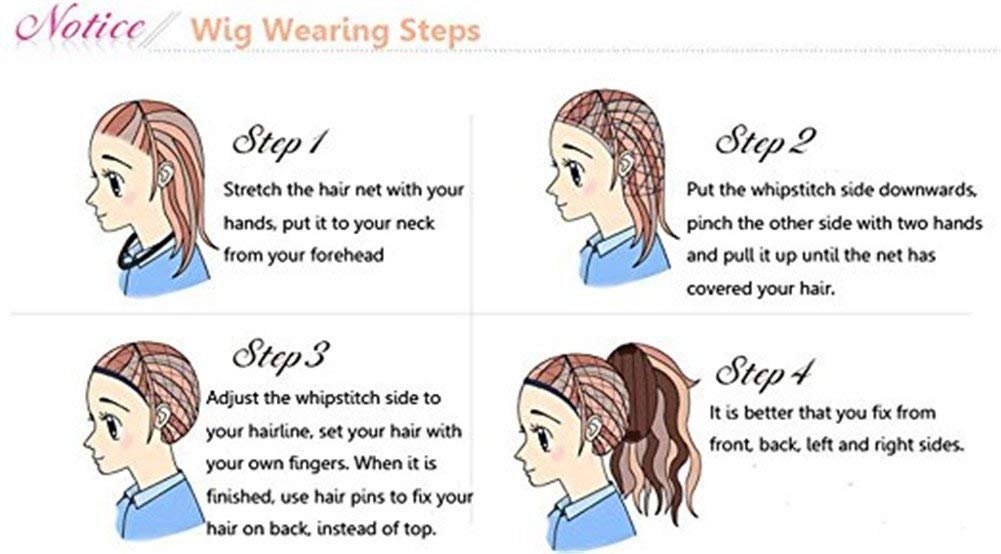 Notice Wig Wearing Steps

Step 1
Stretch the hair net with your hands, put it to your neck from your forehead

Step 2
Put the whipstitch side downwards, pinch the other side with two hands and pull it up until the net has covered your hair.

Step 3
Adjust the whipstitch side to your hairline, set your hair with your own fingers. When it is finished, use hair pins to fix your hair on back, instead of top.

Step 4
It is better that you fix from front, back, left and right sides.