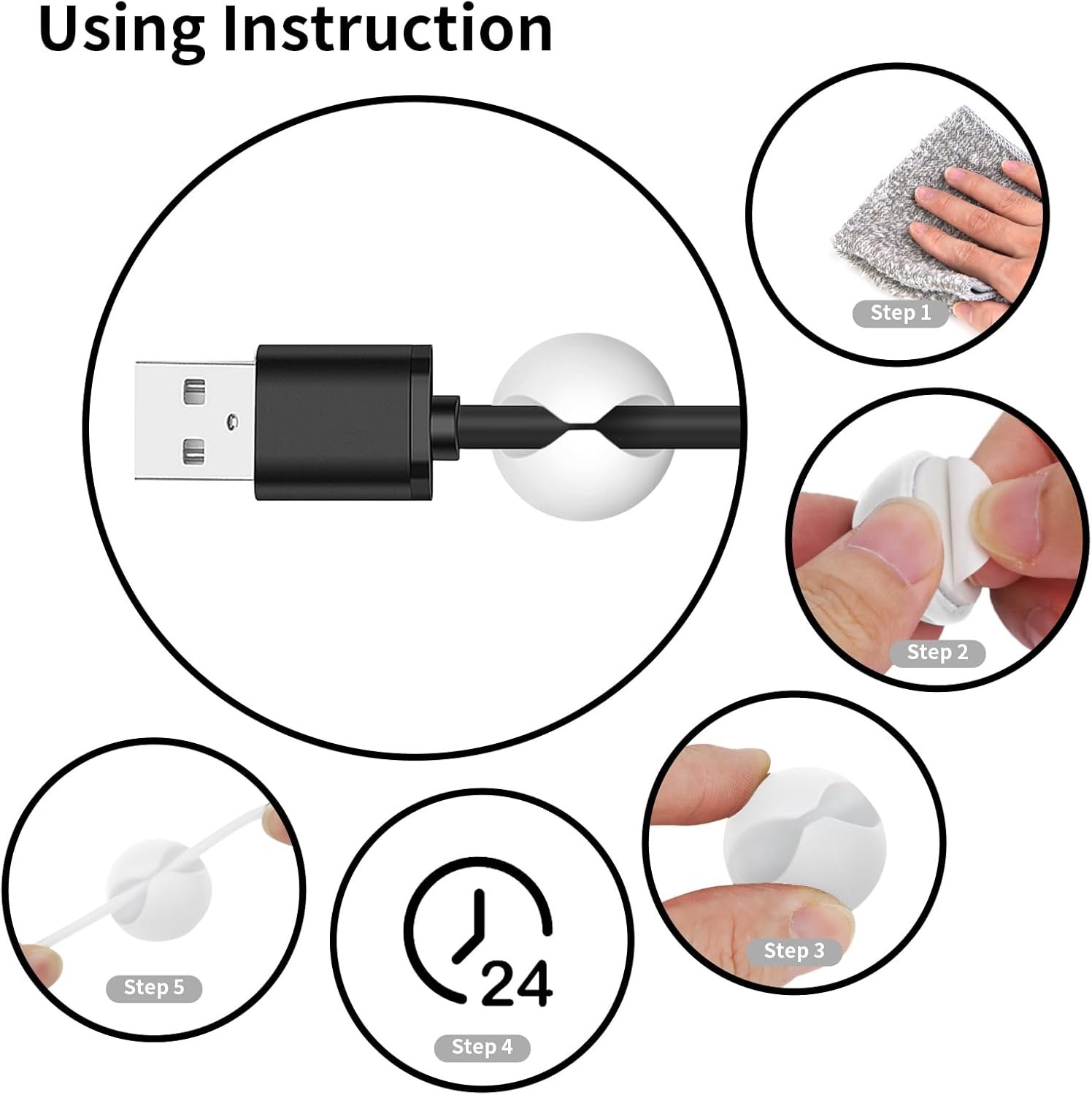 Using Instruction

Step 1

Step 2

Step 3

24

Step 4

Step 5