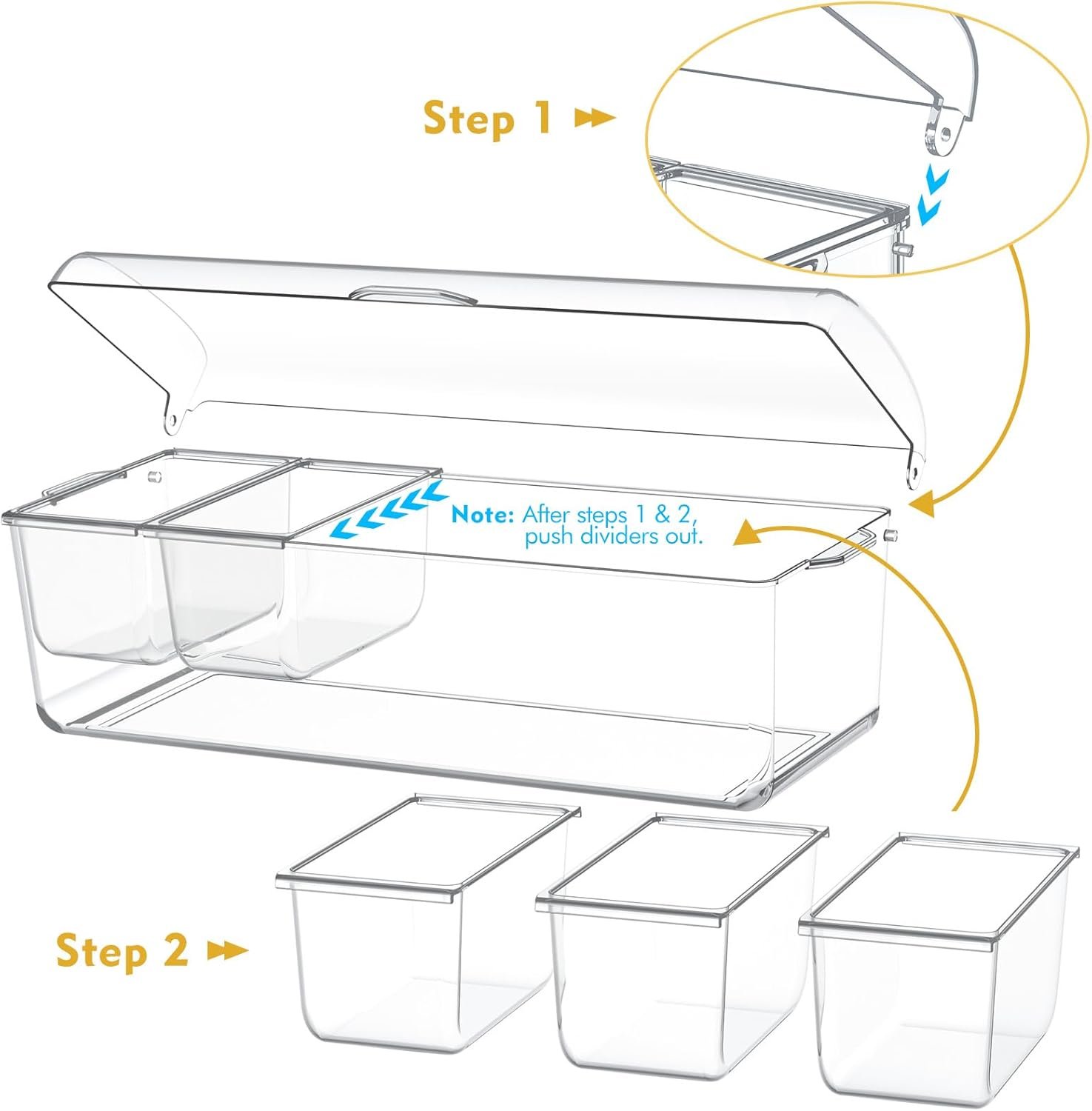 Step 1

Note: After steps 1 & 2, push dividers out.

Step 2