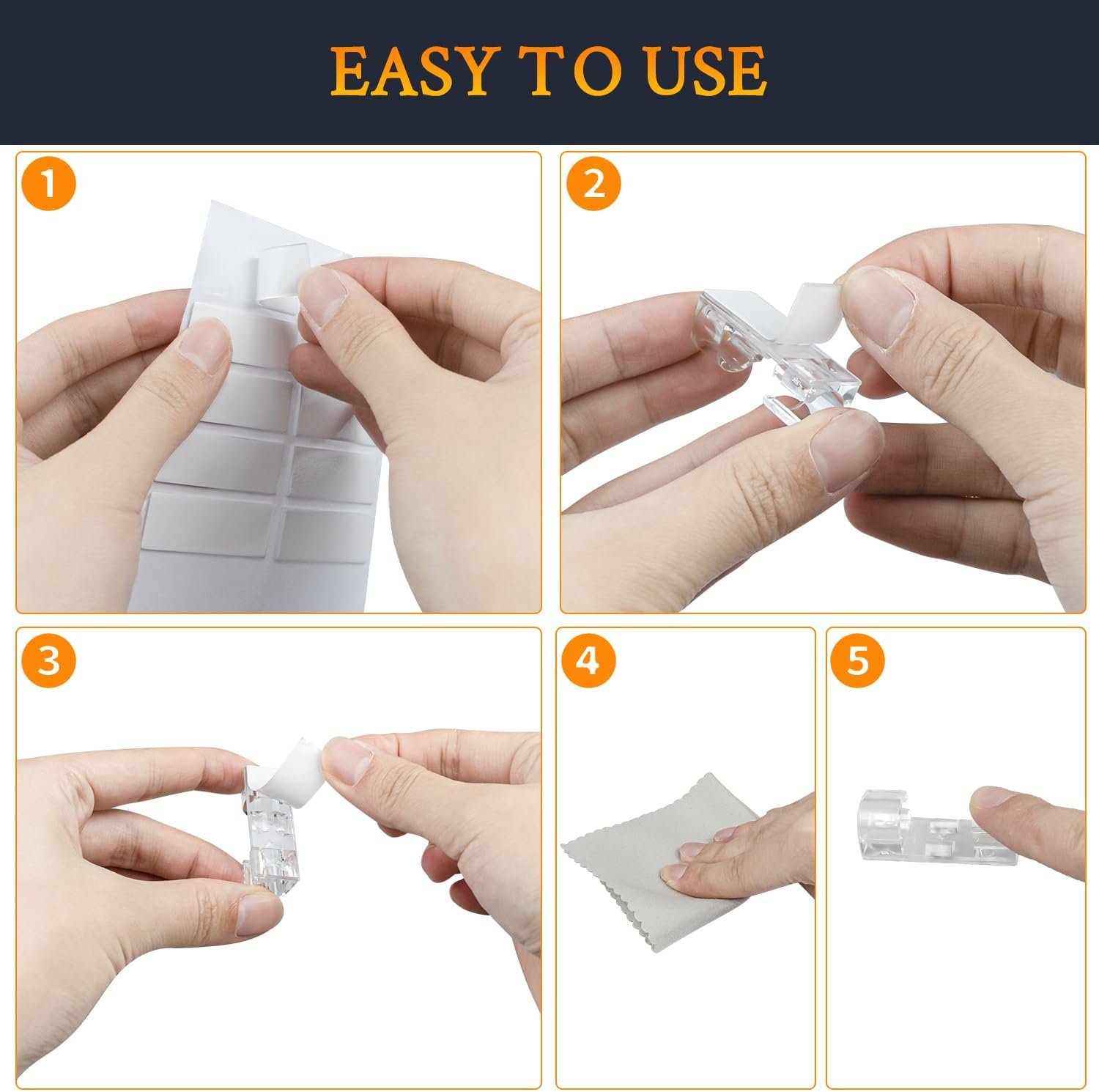 EASY TO USE

1

2

3

4

5