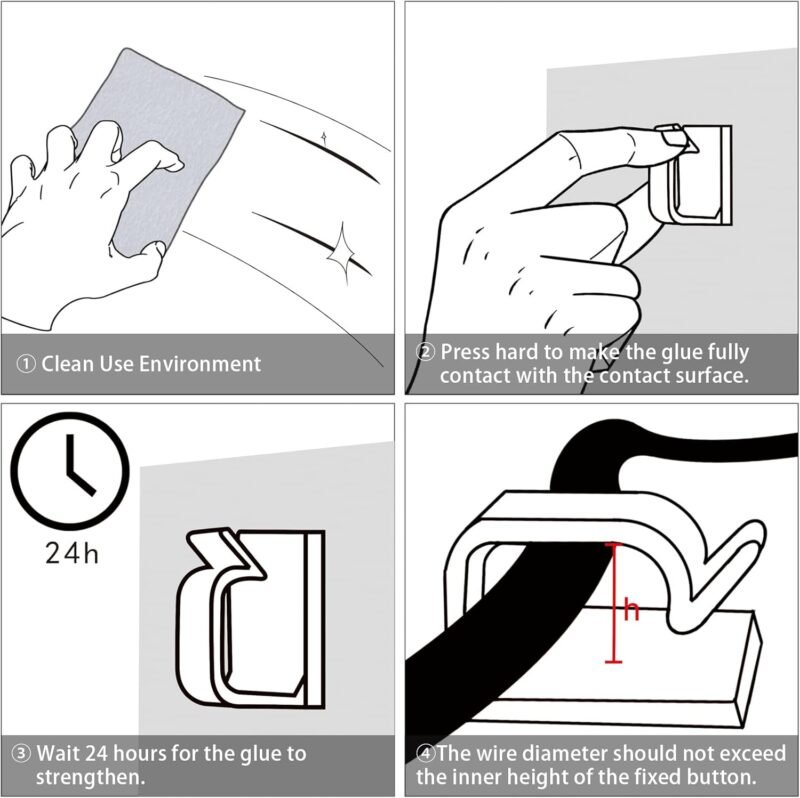 ① Clean Use Environment

② Press hard to make the glue fully contact with the contact surface.

24h

③ Wait 24 hours for the glue to strengthen.

h

④The wire diameter should not exceed the inner height of the fixed button.