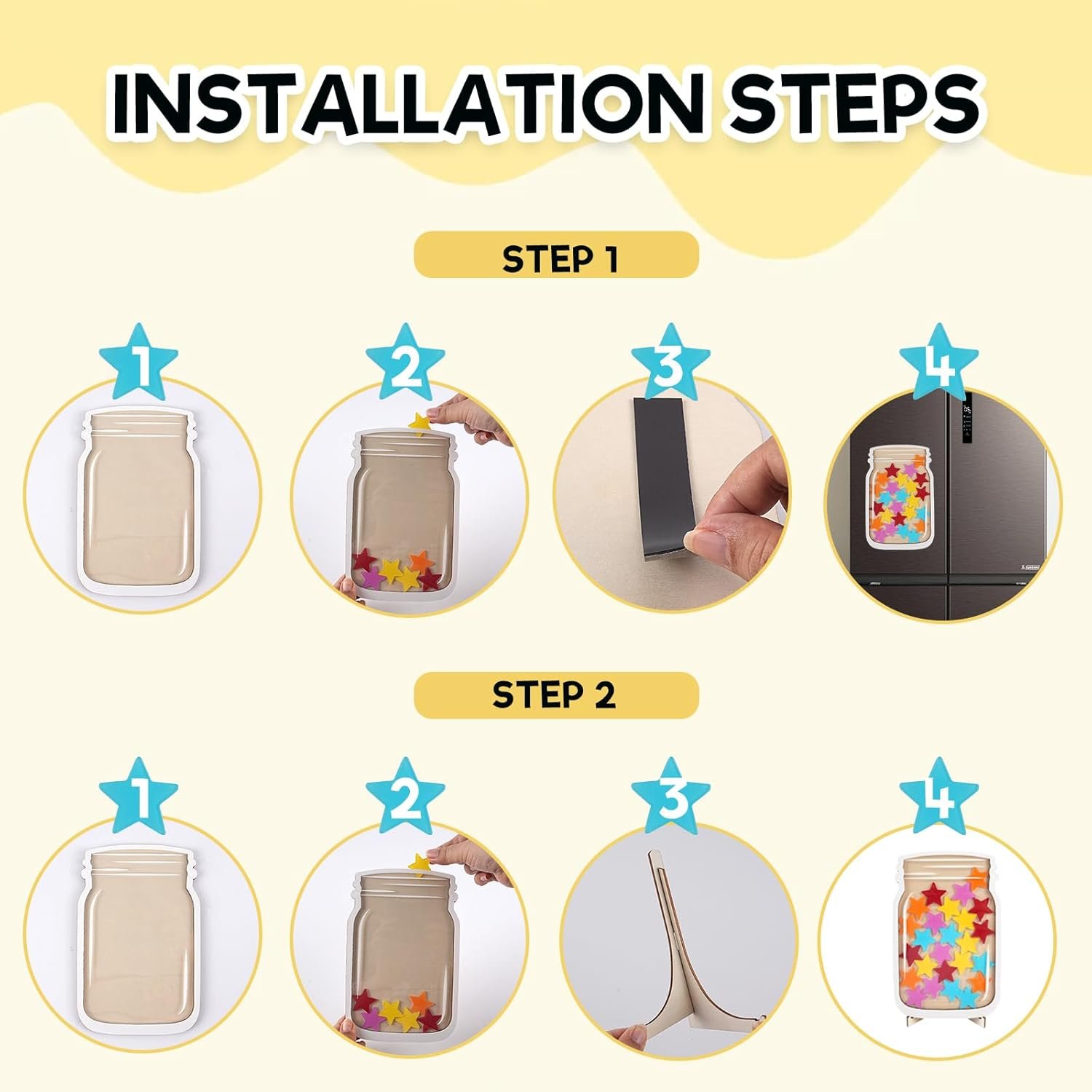 INSTALLATION STEPS

STEP 1

1

2

3

4

STEP 2

1

2

3

4