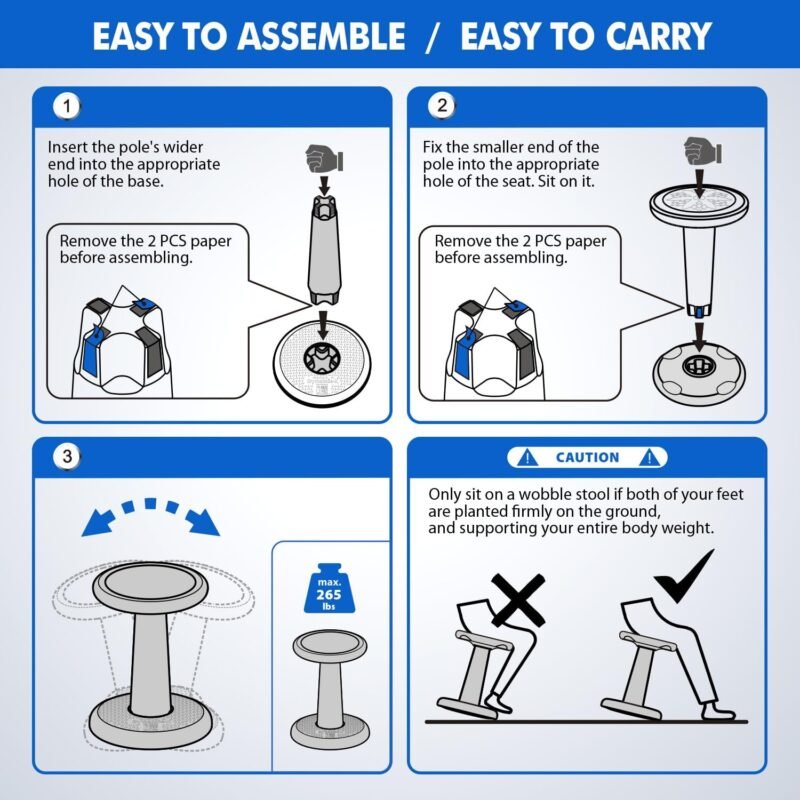 EASY TO ASSEMBLE / EASY TO CARRY

1

Insert the pole's wider end into the appropriate hole of the base.

Remove the 2 PCS paper before assembling.

2

Fix the smaller end of the pole into the appropriate hole of the seat. Sit on it.

Remove the 2 PCS paper before assembling.

3

max. 265 lbs

CAUTION

Only sit on a wobble stool if both of your feet are planted firmly on the ground, and supporting your entire body weight.