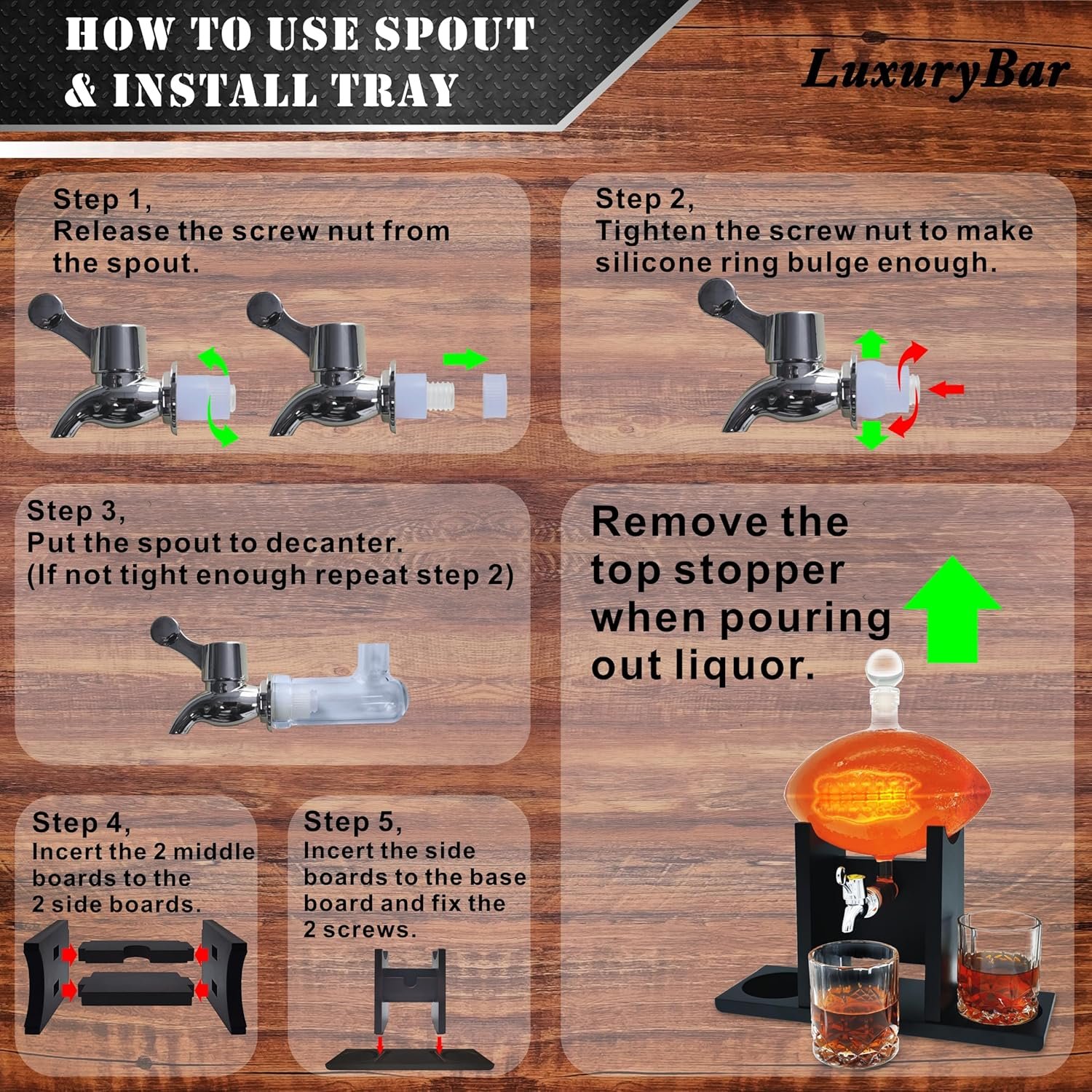 HOW TO USE SPOUT & INSTALL TRAY

LuxuryBar

Step 1,
Release the screw nut from the spout.

Step 2,
Tighten the screw nut to make silicone ring bulge enough.

Step 3,
Put the spout to decanter.
(If not tight enough repeat step 2)

Remove the top stopper when pouring out liquor.

Step 4,
Incert the 2 middle boards to the 2 side boards.

Step 5,
Incert the side boards to the base board and fix the 2 screws.