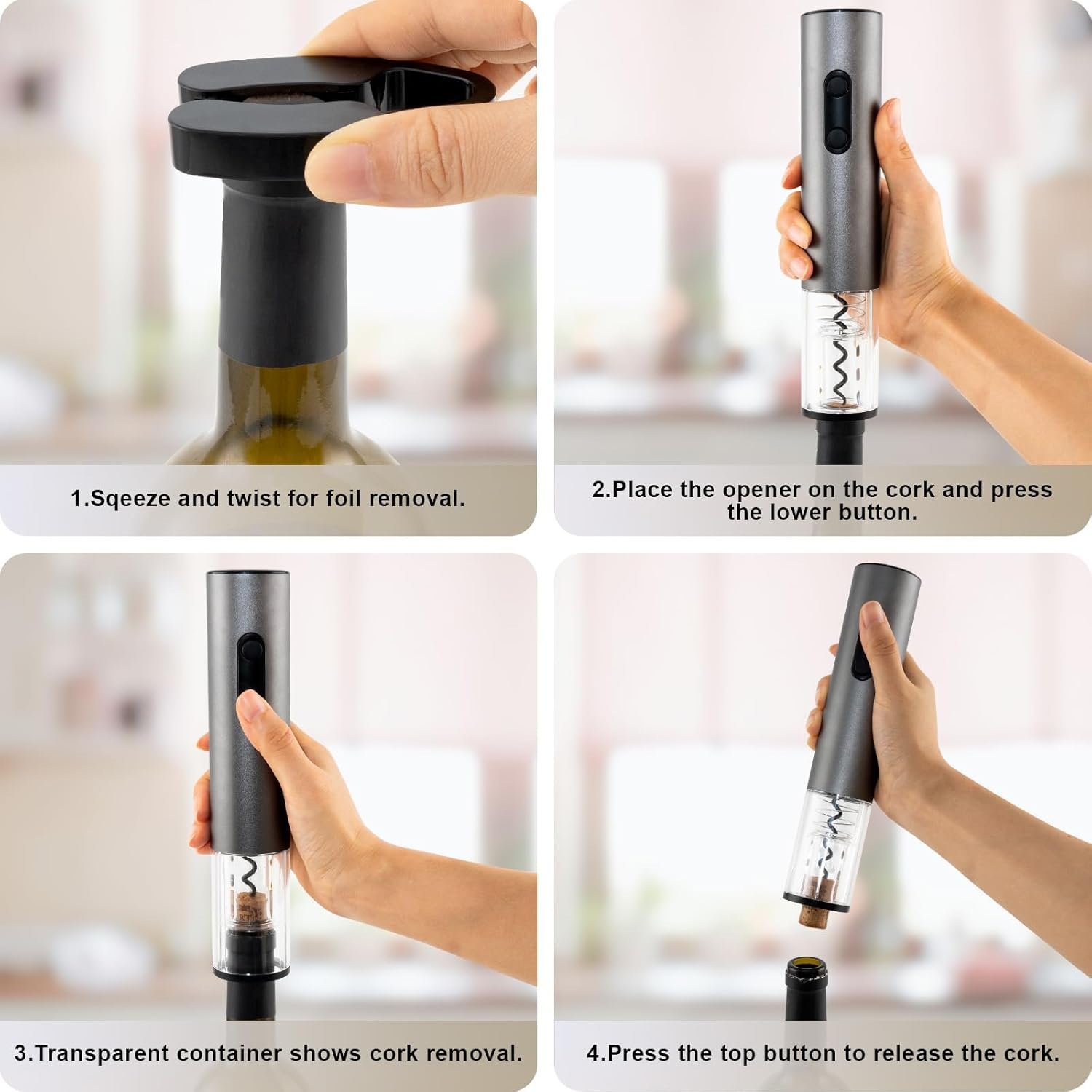 1.Sqeeze and twist for foil removal.

2.Place the opener on the cork and press the lower button.

3.Transparent container shows cork removal.

4.Press the top button to release the cork.