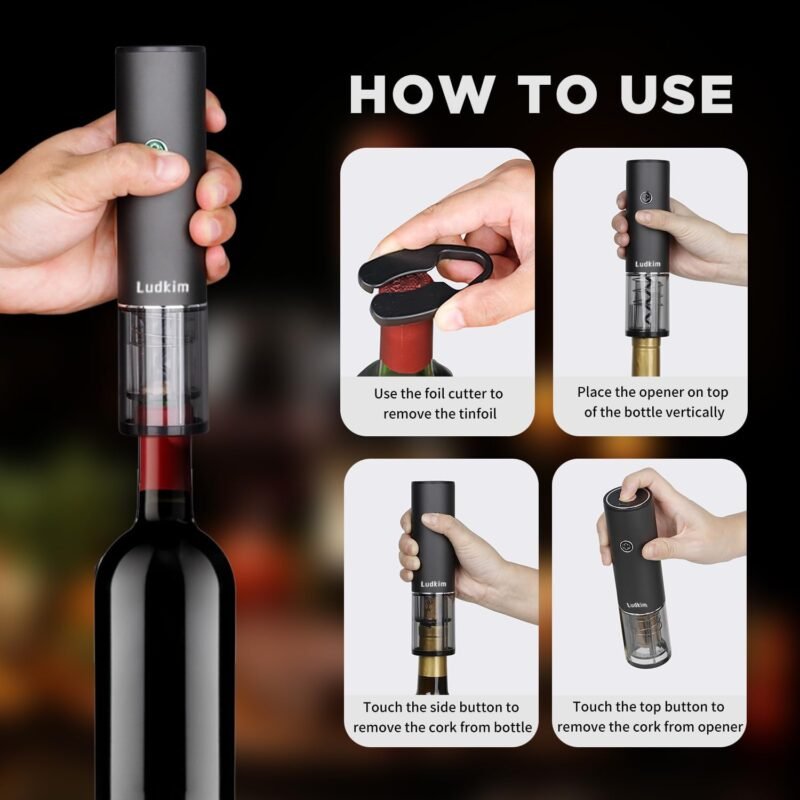 Ludkim

HOW TO USE

Use the foil cutter to remove the tinfoil

Ludkim

Place the opener on top of the bottle vertically

Ludkim

Touch the side button to remove the cork from bottle

Ludkim

Touch the top button to remove the cork from opener