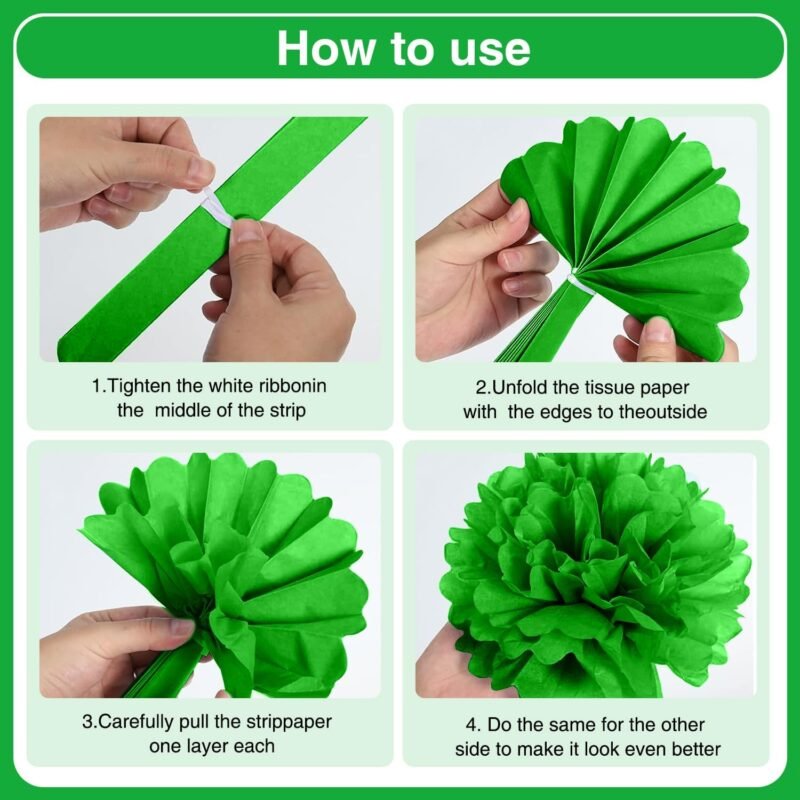 How to use

1.Tighten the white ribbonin the middle of the strip

2.Unfold the tissue paper with the edges to theoutside

3.Carefully pull the strippaper one layer each

4. Do the same for the other side to make it look even better